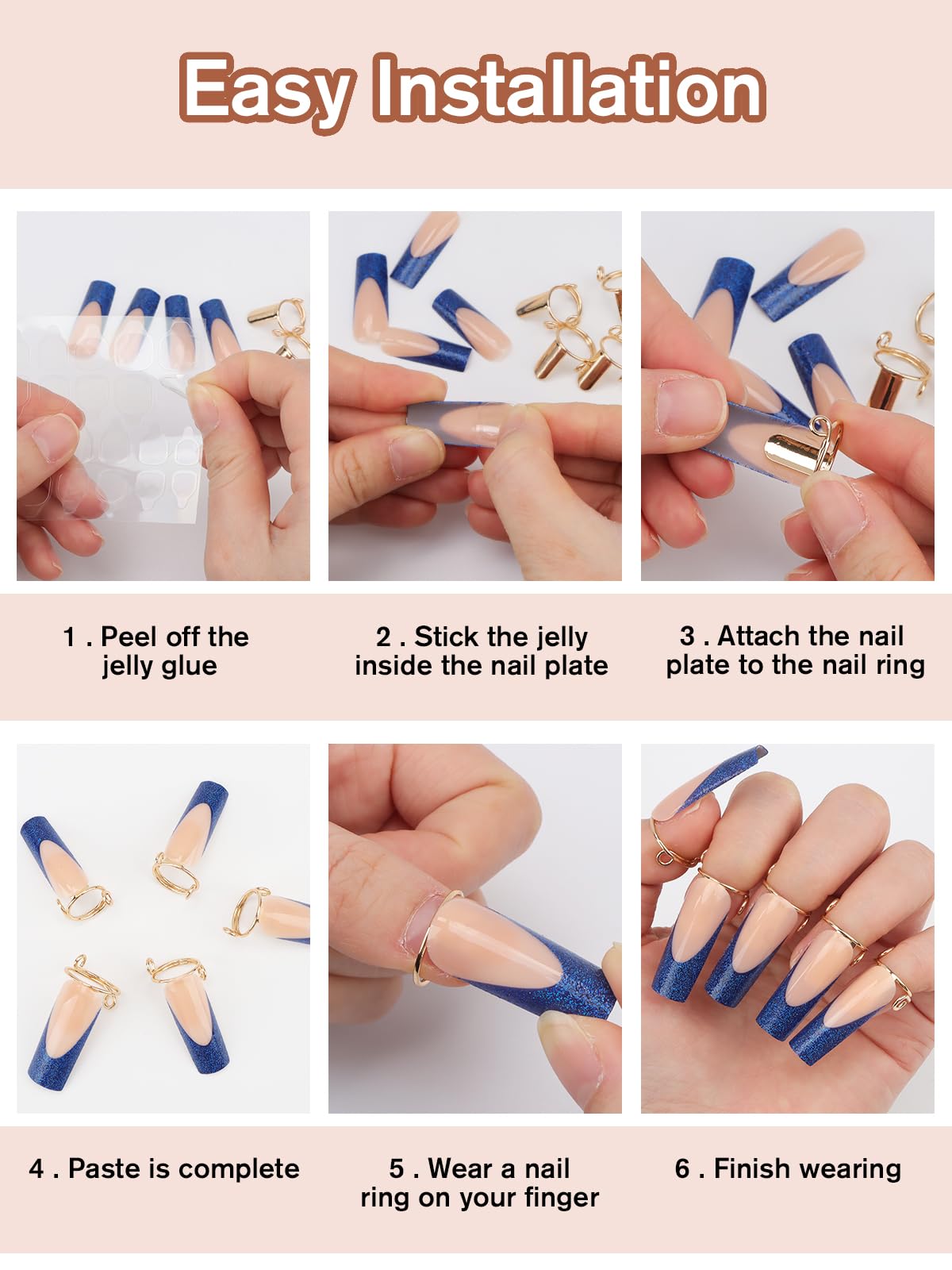 Easy Installation

1 . Peel off the jelly glue

2 . Stick the jelly inside the nail plate

3 . Attach the nail plate to the nail ring

4 . Paste is complete

5 . Wear a nail ring on your finger

6 . Finish wearing