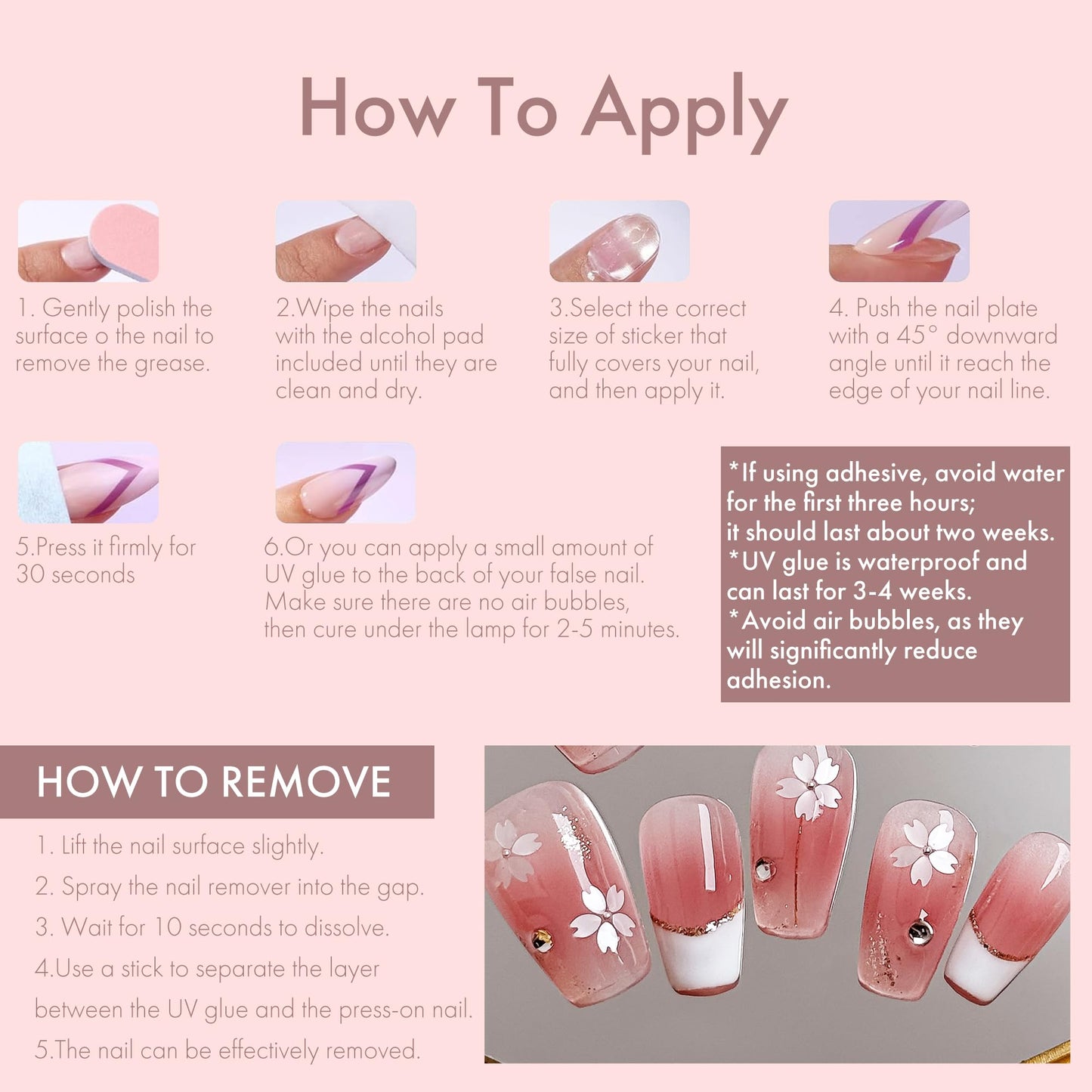 How To Apply

1. Gently polish the surface o the nail to remove the grease.

2.Wipe the nails with the alcohol pad included until they are clean and dry.

3.Select the correct size of sticker that fully covers your nail, and then apply it.

4. Push the nail plate with a 45° downward angle until it reach the edge of your nail line.

5.Press it firmly for 30 seconds

6.Or you can apply a small amount of UV glue to the back of your false nail. Make sure there are no air bubbles, then cure under the lamp for 2-5 minutes.

*If using adhesive, avoid water for the first three hours;
it should last about two weeks.
*UV glue is waterproof and can last for 3-4 weeks.
*Avoid air bubbles, as they will significantly reduce adhesion.

HOW TO REMOVE

1. Lift the nail surface slightly.
2. Spray the nail remover into the gap.
3. Wait for 10 seconds to dissolve.
4.Use a stick to separate the layer between the UV glue and the press-on nail.
5.The nail can be effectively removed.