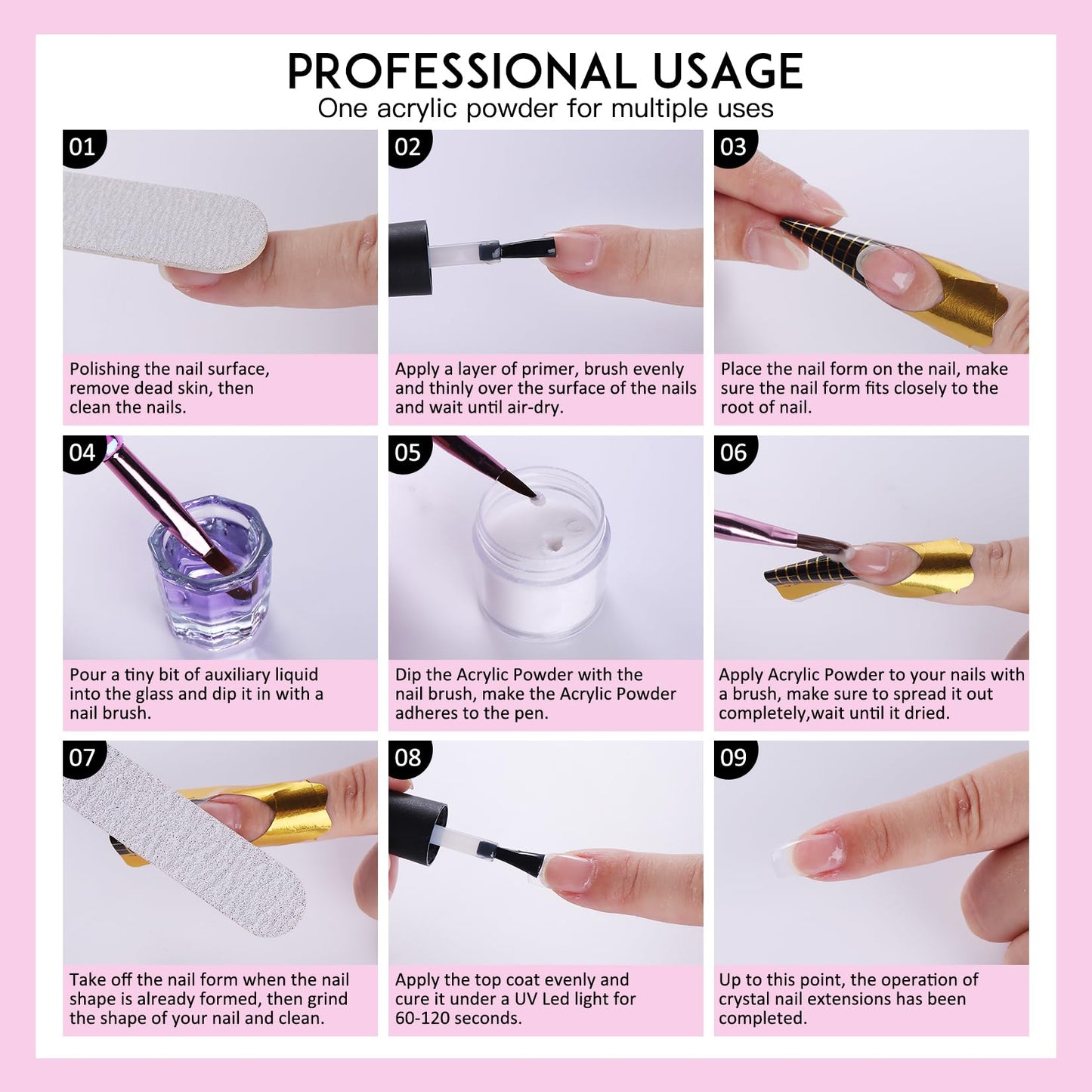 PROFESSIONAL USAGE
One acrylic powder for multiple uses

01
Polishing the nail surface, remove dead skin, then clean the nails.

02
Apply a layer of primer, brush evenly and thinly over the surface of the nails and wait until air-dry.

03
Place the nail form on the nail, make sure the nail form fits closely to the root of nail.

04
Pour a tiny bit of auxiliary liquid into the glass and dip it in with a nail brush.

05
Dip the Acrylic Powder with the nail brush, make the Acrylic Powder adheres to the pen.

06
Apply Acrylic Powder to your nails with a brush, make sure to spread it out completely,wait until it dried.

07
Take off the nail form when the nail shape is already formed, then grind the shape of your nail and clean.

08
Apply the top coat evenly and cure it under a UV Led light for 60-120 seconds.

09
Up to this point, the operation of crystal nail extensions has been completed.