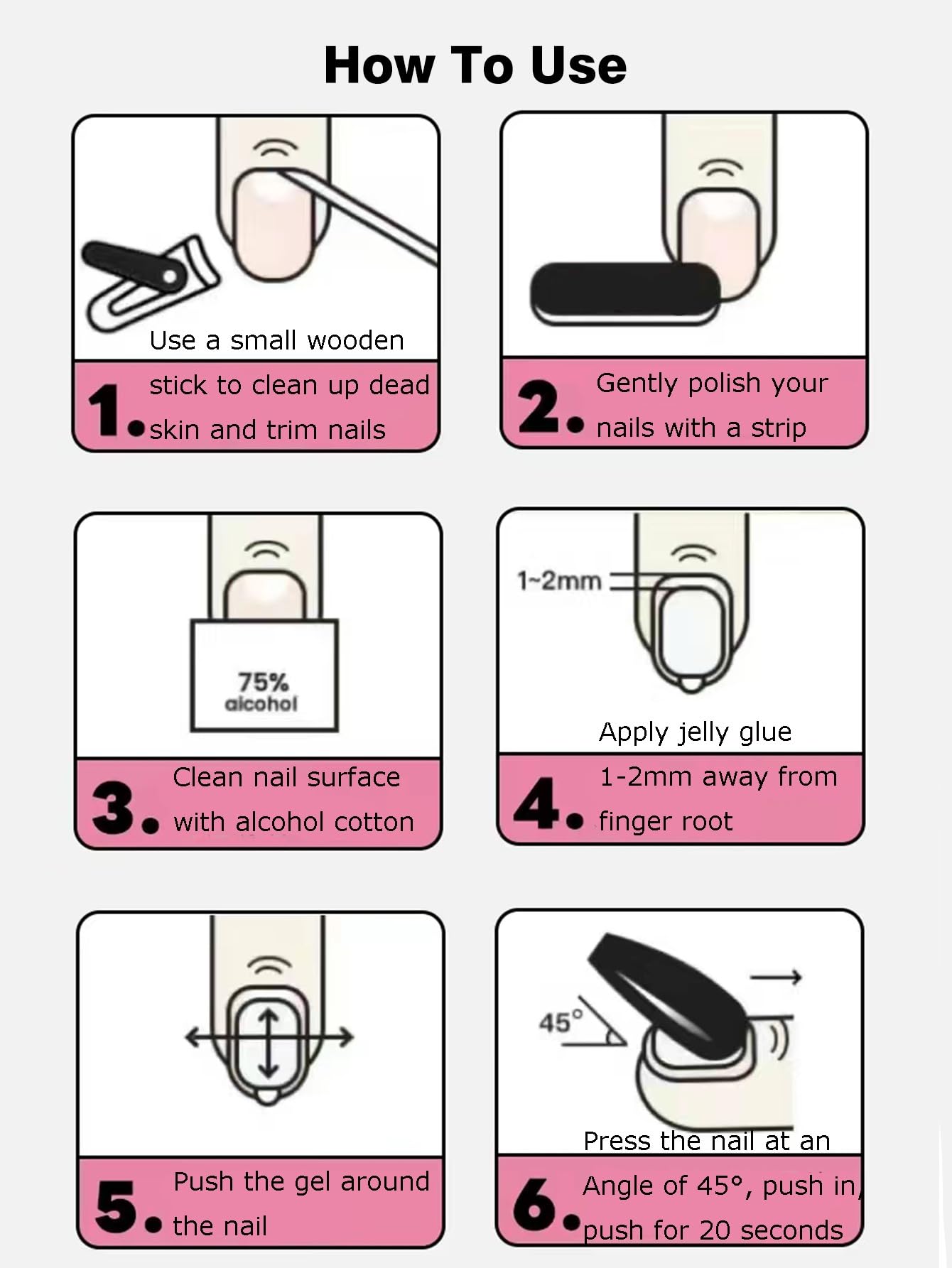 How To Use

1. Use a small wooden stick to clean up dead skin and trim nails

2. Gently polish your nails with a strip

75%
alcohol

3. Clean nail surface with alcohol cotton

1~2mm

4. Apply jelly glue 1-2mm away from finger root

5. Push the gel around the nail

45°

6. Press the nail at an Angle of 45°, push in, push for 20 seconds