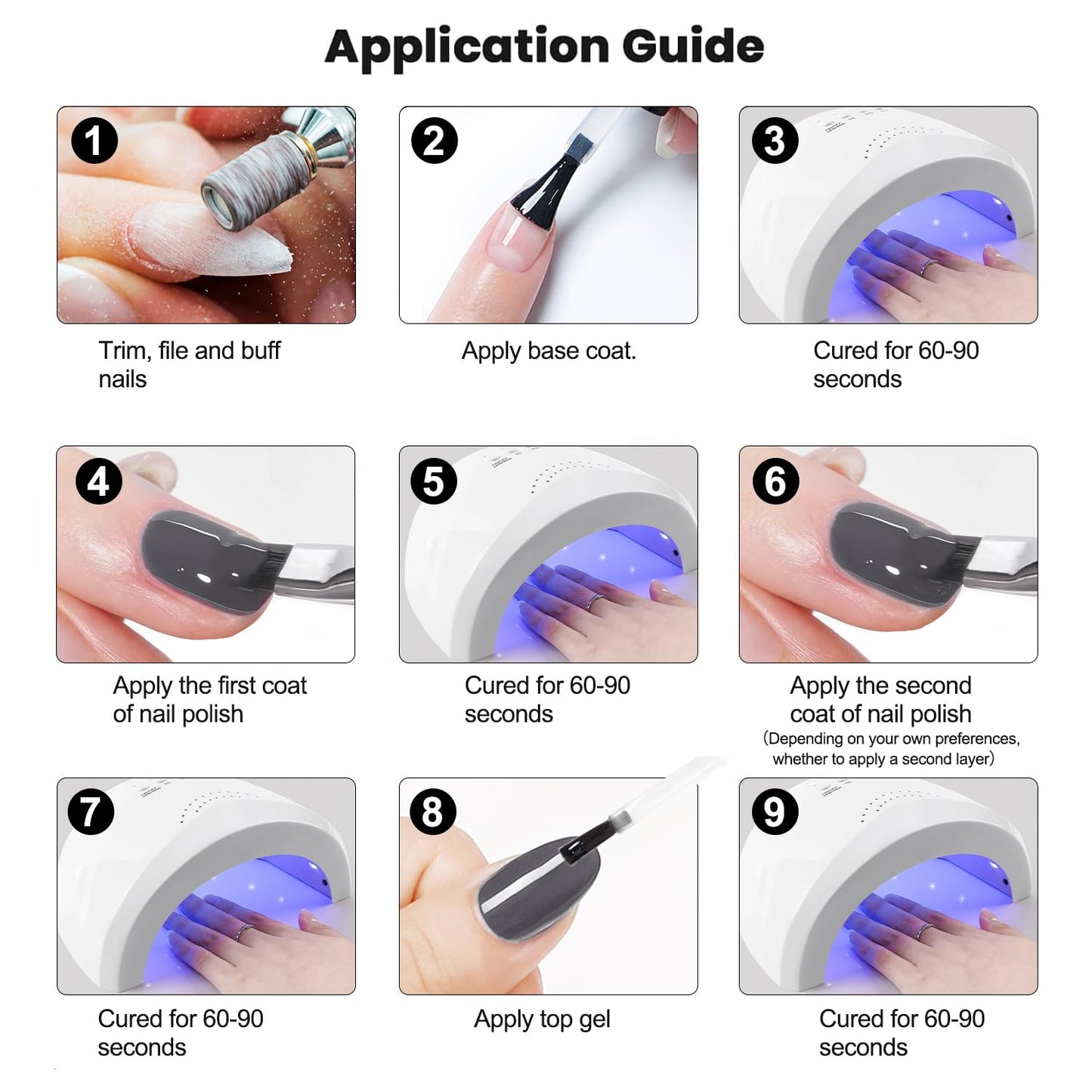 Application Guide

1
Trim, file and buff nails

2
Apply base coat.

3
Cured for 60-90 seconds

4
Apply the first coat of nail polish

5
Cured for 60-90 seconds

6
Apply the second coat of nail polish
(Depending on your own preferences, whether to apply a second layer)

7
Cured for 60-90 seconds

8
Apply top gel

9
Cured for 60-90 seconds