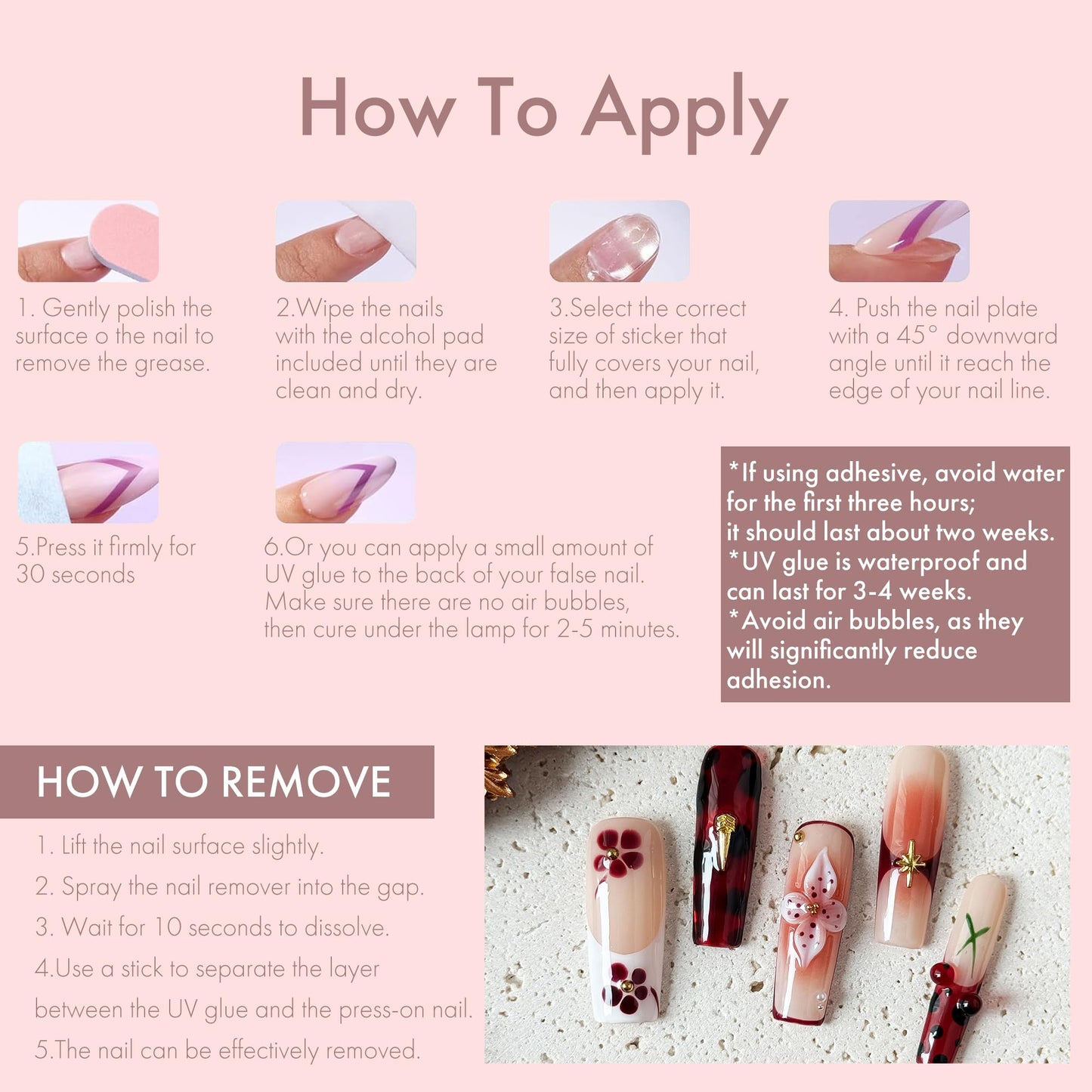 How To Apply

1. Gently polish the surface o the nail to remove the grease.

2.Wipe the nails with the alcohol pad included until they are clean and dry.

3.Select the correct size of sticker that fully covers your nail, and then apply it.

4. Push the nail plate with a 45° downward angle until it reach the edge of your nail line.

5.Press it firmly for 30 seconds

6.Or you can apply a small amount of UV glue to the back of your false nail. Make sure there are no air bubbles, then cure under the lamp for 2-5 minutes.

*If using adhesive, avoid water for the first three hours;
it should last about two weeks.
*UV glue is waterproof and can last for 3-4 weeks.
*Avoid air bubbles, as they will significantly reduce adhesion.

HOW TO REMOVE

1. Lift the nail surface slightly.
2. Spray the nail remover into the gap.
3. Wait for 10 seconds to dissolve.
4.Use a stick to separate the layer between the UV glue and the press-on nail.
5.The nail can be effectively removed.