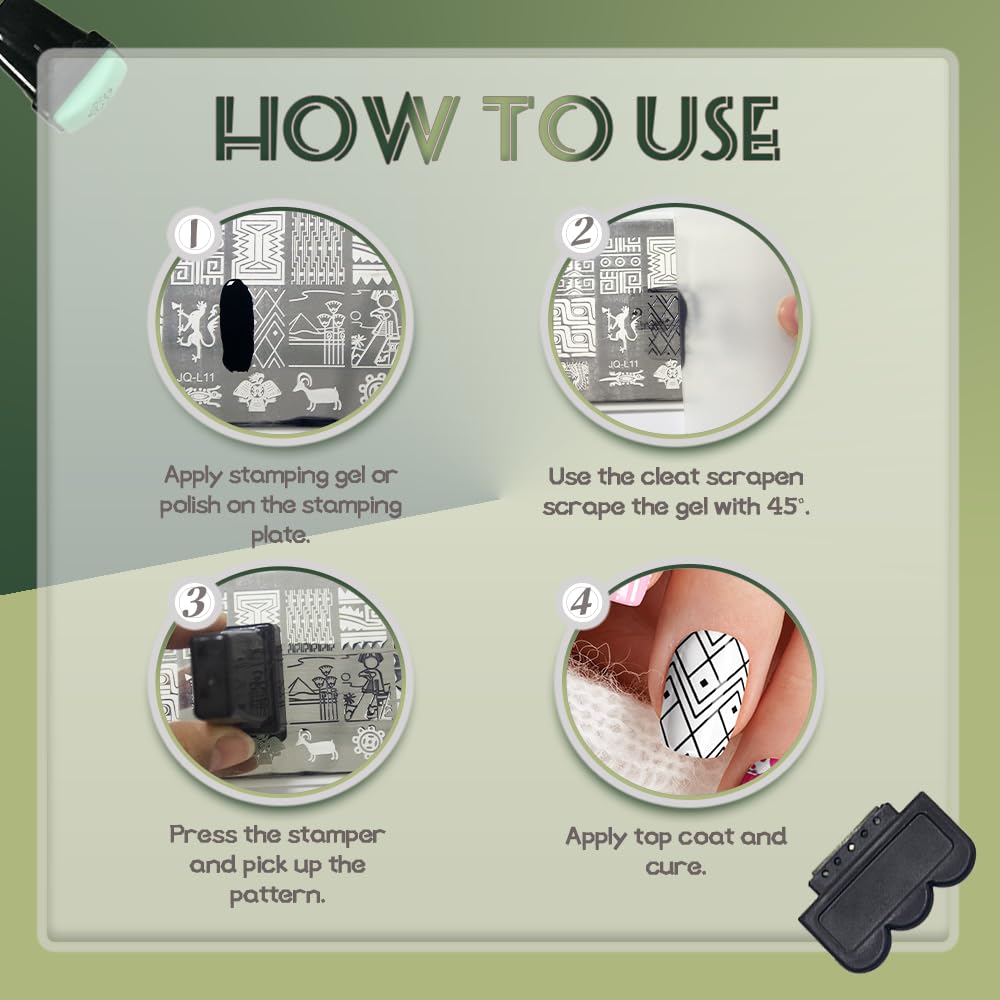 HOW TO USE

1

JQ-L11

Apply stamping gel or polish on the stamping plate.

2

JQ-L11

Use the cleat scrapen scrape the gel with 45°.

3

Press the stamper and pick up the pattern.

4

Apply top coat and cure.