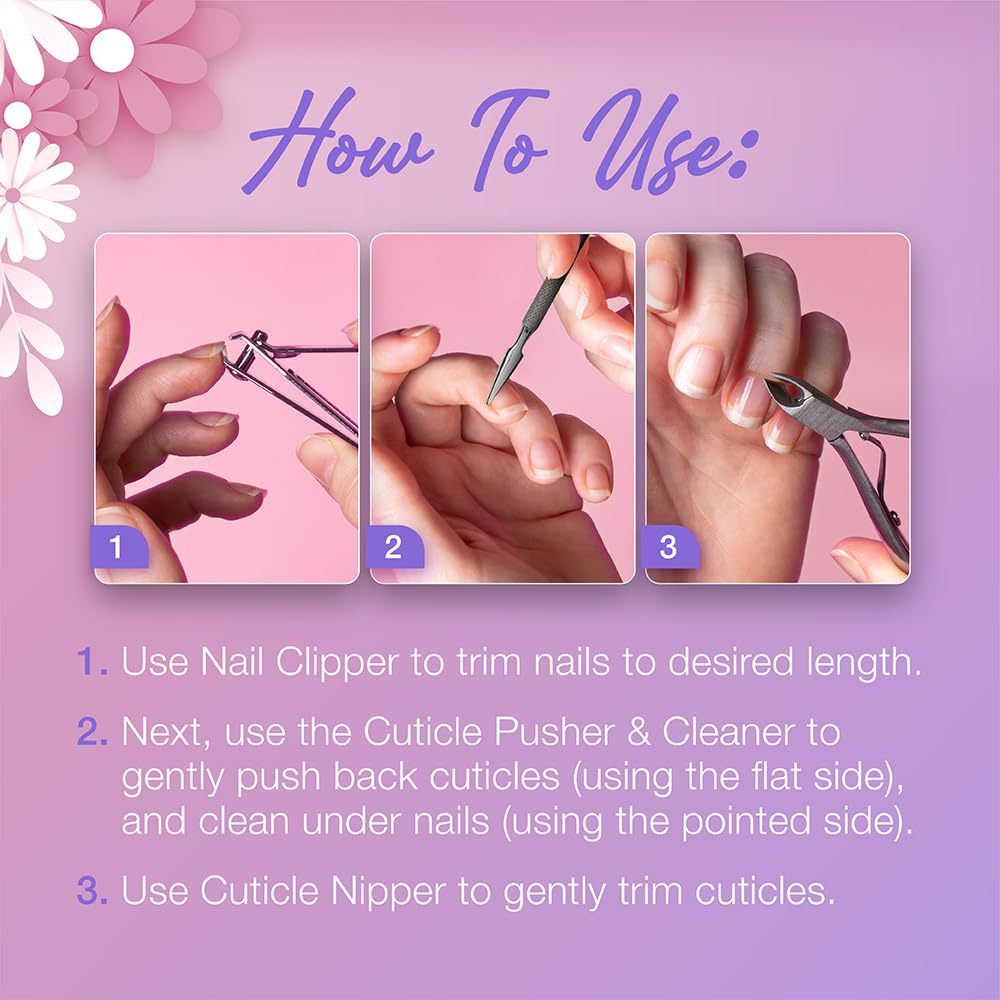 How To Use:

1

2

3

1. Use Nail Clipper to trim nails to desired length.

2. Next, use the Cuticle Pusher & Cleaner to gently push back cuticles (using the flat side), and clean under nails (using the pointed side).

3. Use Cuticle Nipper to gently trim cuticles.