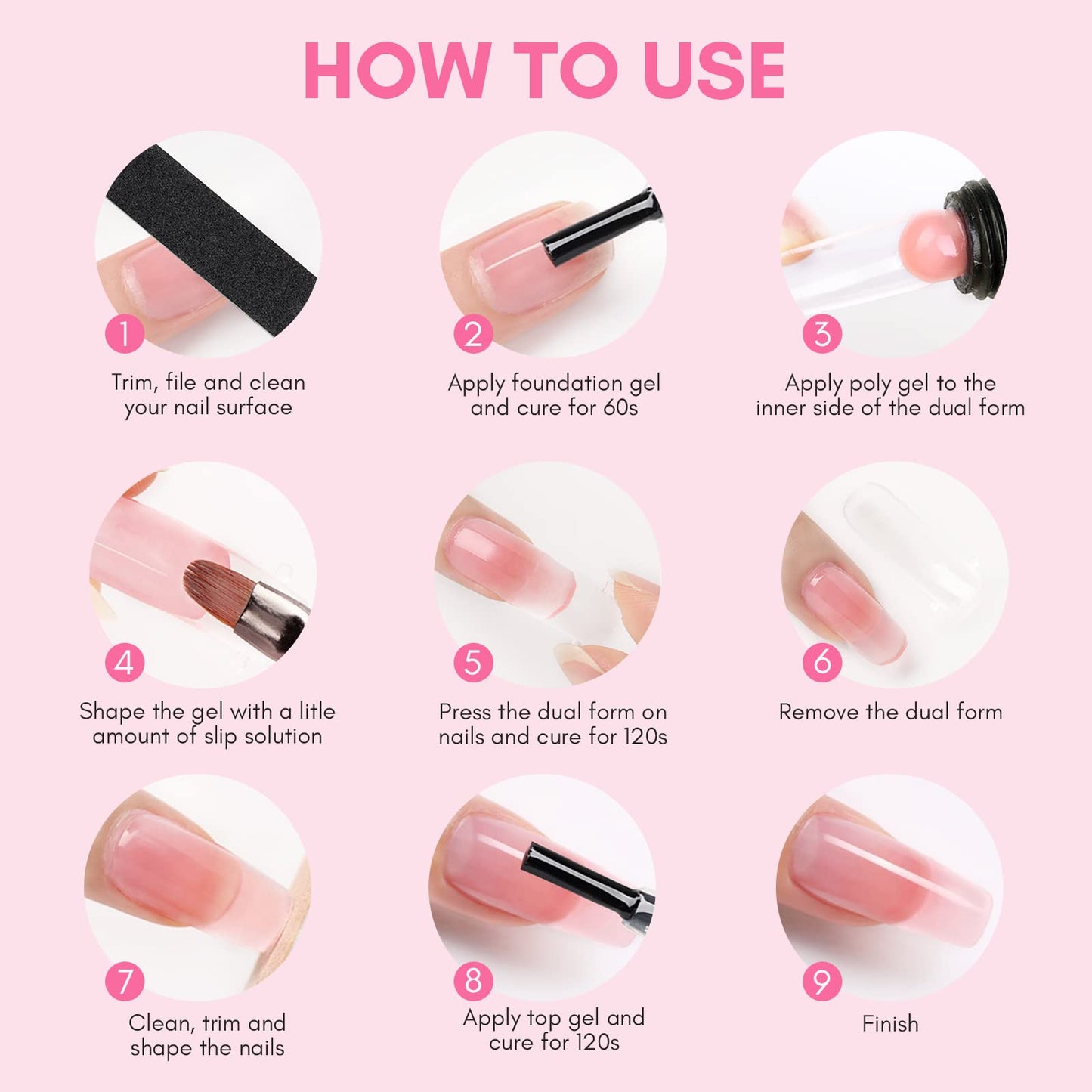 HOW TO USE

1
Trim, file and clean your nail surface

2
Apply foundation gel and cure for 60s

3
Apply poly gel to the inner side of the dual form

4
Shape the gel with a litle amount of slip solution

5
Press the dual form on nails and cure for 120s

6
Remove the dual form

7
Clean, trim and shape the nails

8
Apply top gel and cure for 120s

9
Finish