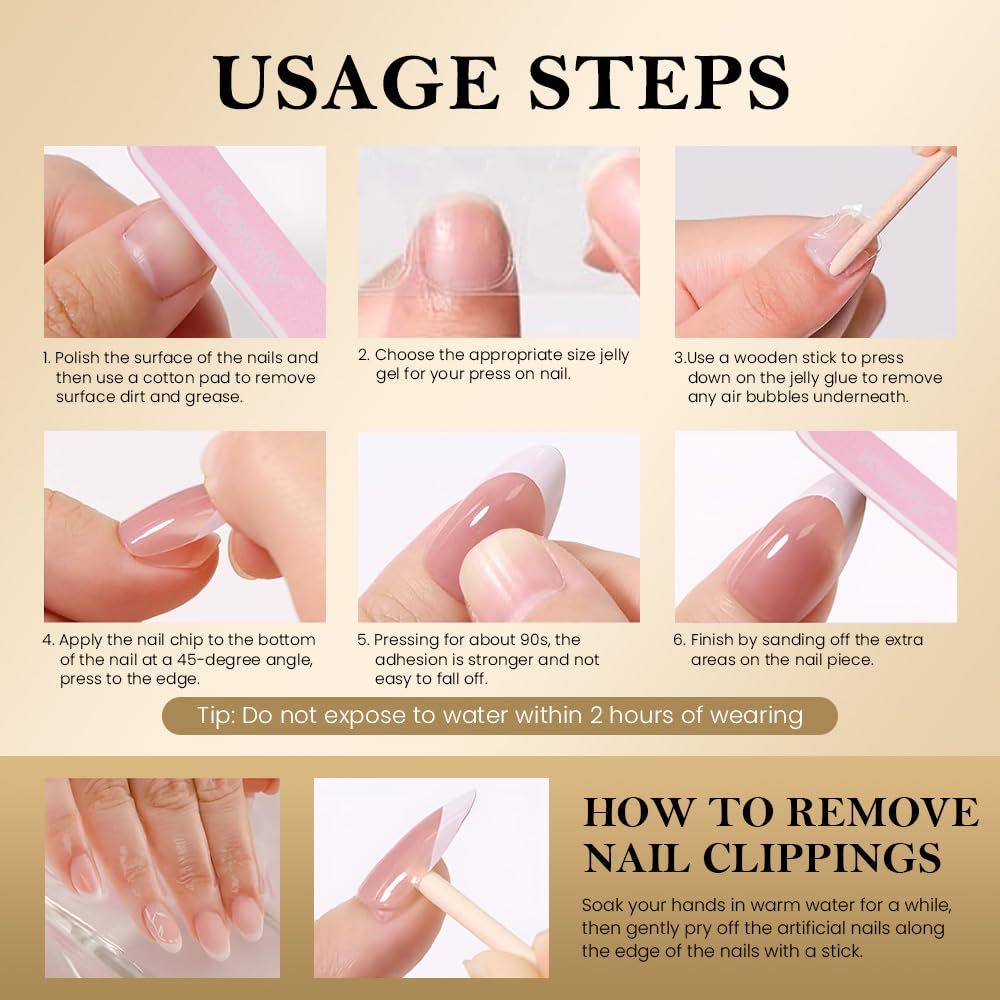 USAGE STEPS

1. Polish the surface of the nails and then use a cotton pad to remove surface dirt and grease.

2. Choose the appropriate size jelly gel for your press on nail.

3.Use a wooden stick to press down on the jelly glue to remove any air bubbles underneath.

4. Apply the nail chip to the bottom of the nail at a 45-degree angle, press to the edge.

5. Pressing for about 90s, the adhesion is stronger and not easy to fall off.

6. Finish by sanding off the extra areas on the nail piece.

Tip: Do not expose to water within 2 hours of wearing

HOW TO REMOVE NAIL CLIPPINGS

Soak your hands in warm water for a while, then gently pry off the artificial nails along the edge of the nails with a stick.