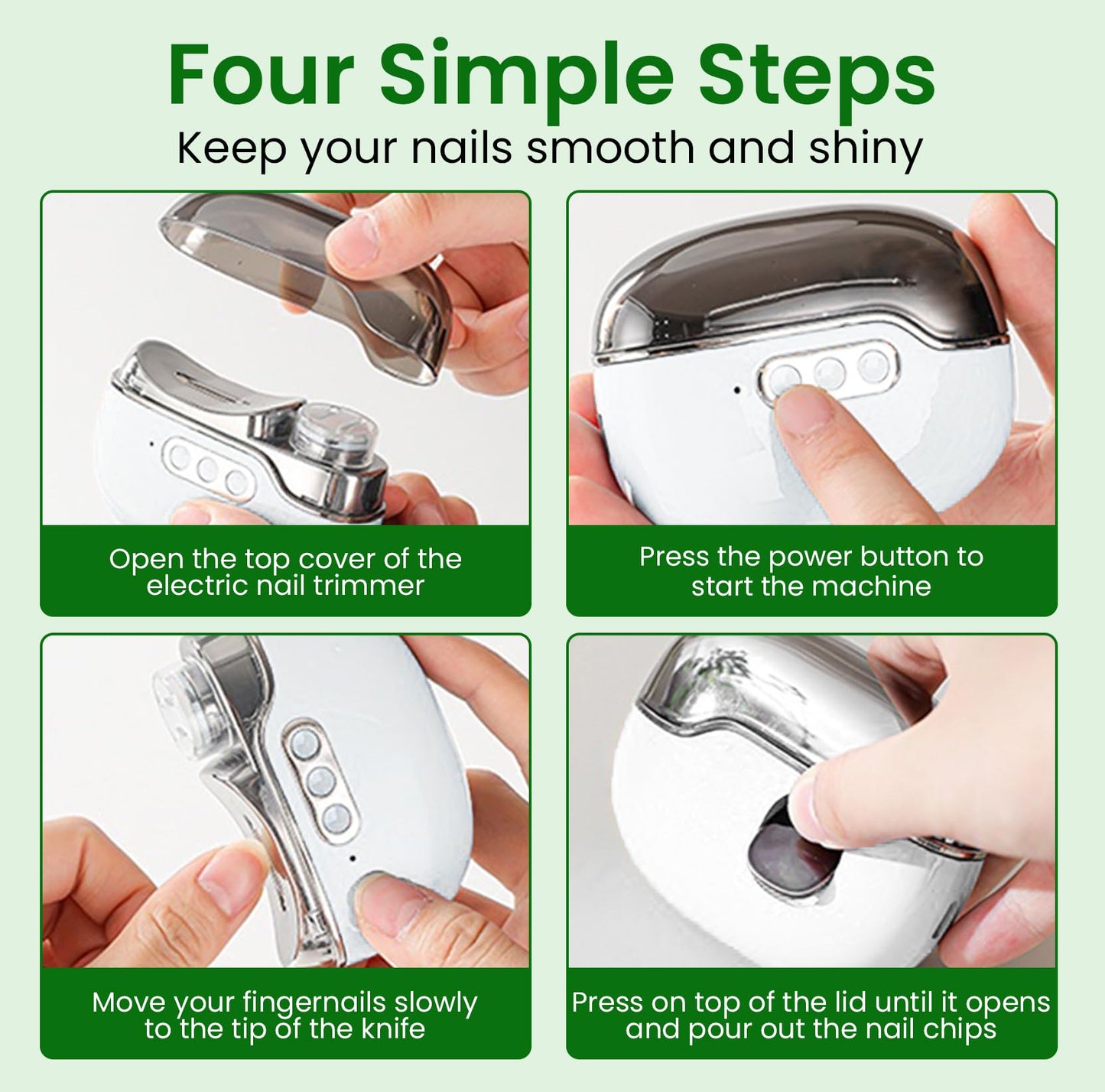 Four Simple Steps

Keep your nails smooth and shiny

Open the top cover of the electric nail trimmer

Press the power button to start the machine

Move your fingernails slowly to the tip of the knife

Press on top of the lid until it opens and pour out the nail chips