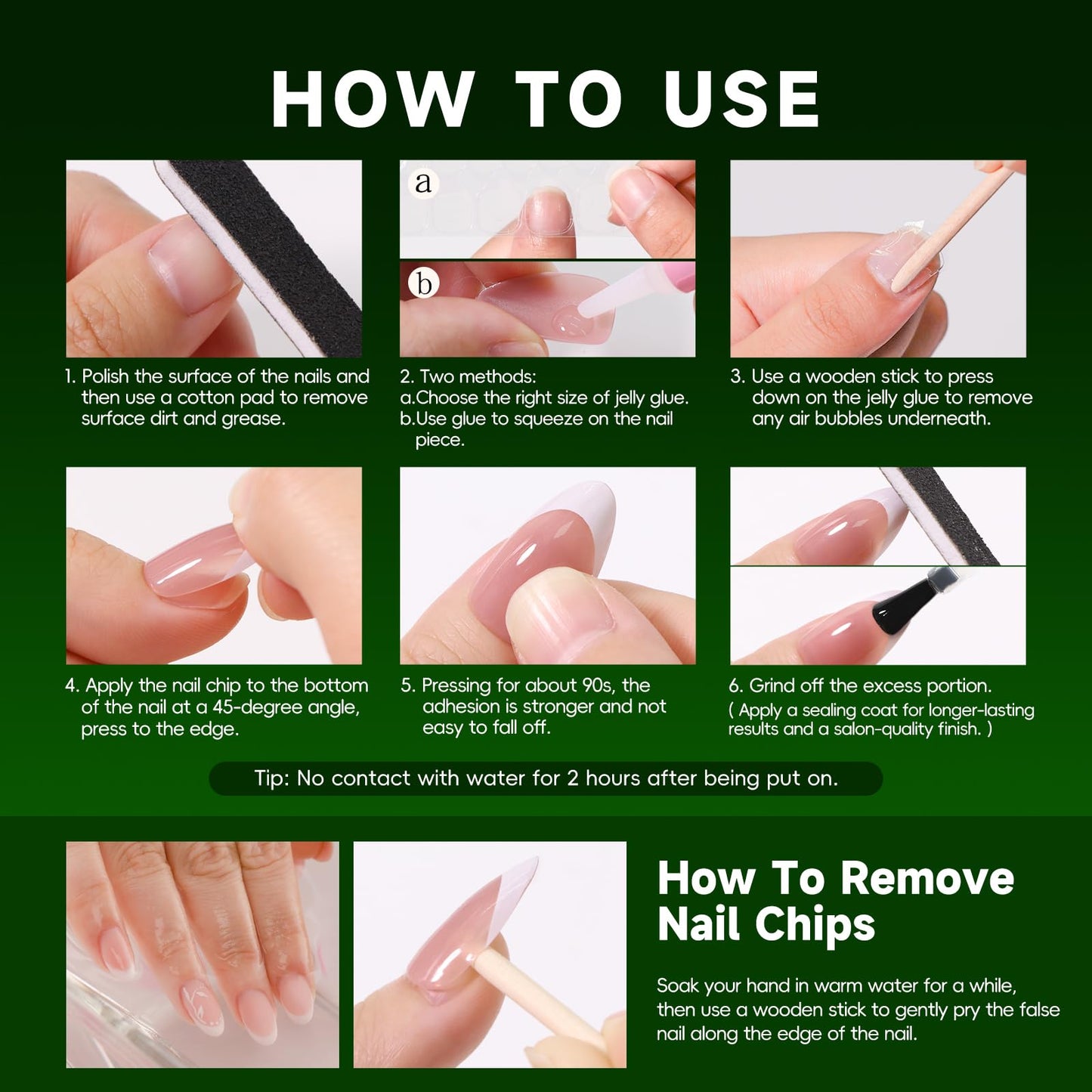 HOW TO USE

a

b

1. Polish the surface of the nails and then use a cotton pad to remove surface dirt and grease.

2. Two methods:
a.Choose the right size of jelly glue.
b.Use glue to squeeze on the nail piece.

3. Use a wooden stick to press down on the jelly glue to remove any air bubbles underneath.

4. Apply the nail chip to the bottom of the nail at a 45-degree angle, press to the edge.

5. Pressing for about 90s, the adhesion is stronger and not easy to fall off.

6. Grind off the excess portion.
( Apply a sealing coat for longer-lasting results and a salon-quality finish. )

Tip: No contact with water for 2 hours after being put on.

How To Remove Nail Chips

Soak your hand in warm water for a while, then use a wooden stick to gently pry the false nail along the edge of the nail.