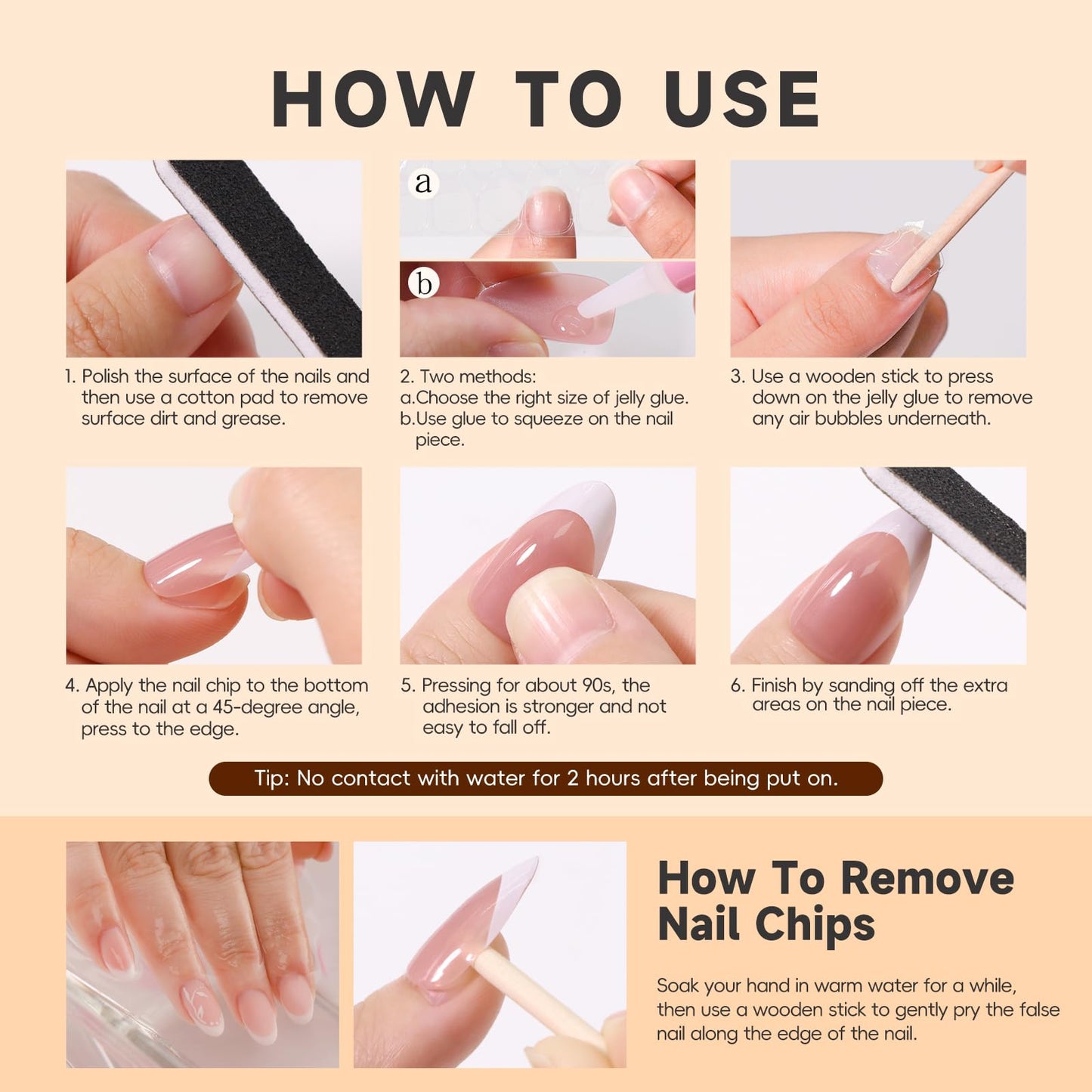 HOW TO USE

a

b

1. Polish the surface of the nails and then use a cotton pad to remove surface dirt and grease.

2. Two methods:
a.Choose the right size of jelly glue.
b.Use glue to squeeze on the nail piece.

3. Use a wooden stick to press down on the jelly glue to remove any air bubbles underneath.

4. Apply the nail chip to the bottom of the nail at a 45-degree angle, press to the edge.

5. Pressing for about 90s, the adhesion is stronger and not easy to fall off.

6. Finish by sanding off the extra areas on the nail piece.

Tip: No contact with water for 2 hours after being put on.

How To Remove Nail Chips

Soak your hand in warm water for a while, then use a wooden stick to gently pry the false nail along the edge of the nail.