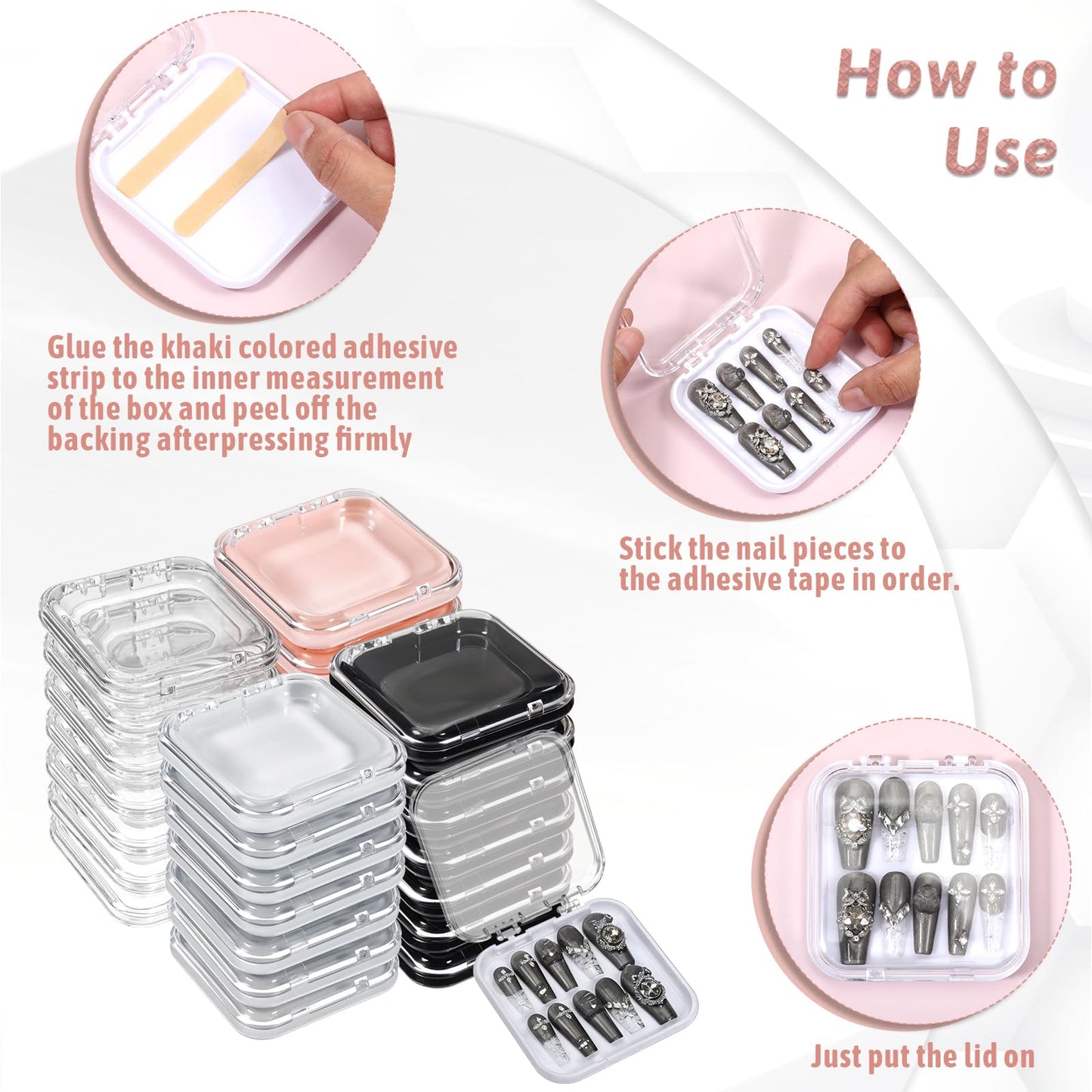 How to Use

Glue the khaki colored adhesive strip to the inner measurement of the box and peel off the backing afterpressing firmly

Stick the nail pieces to the adhesive tape in order.

Just put the lid on