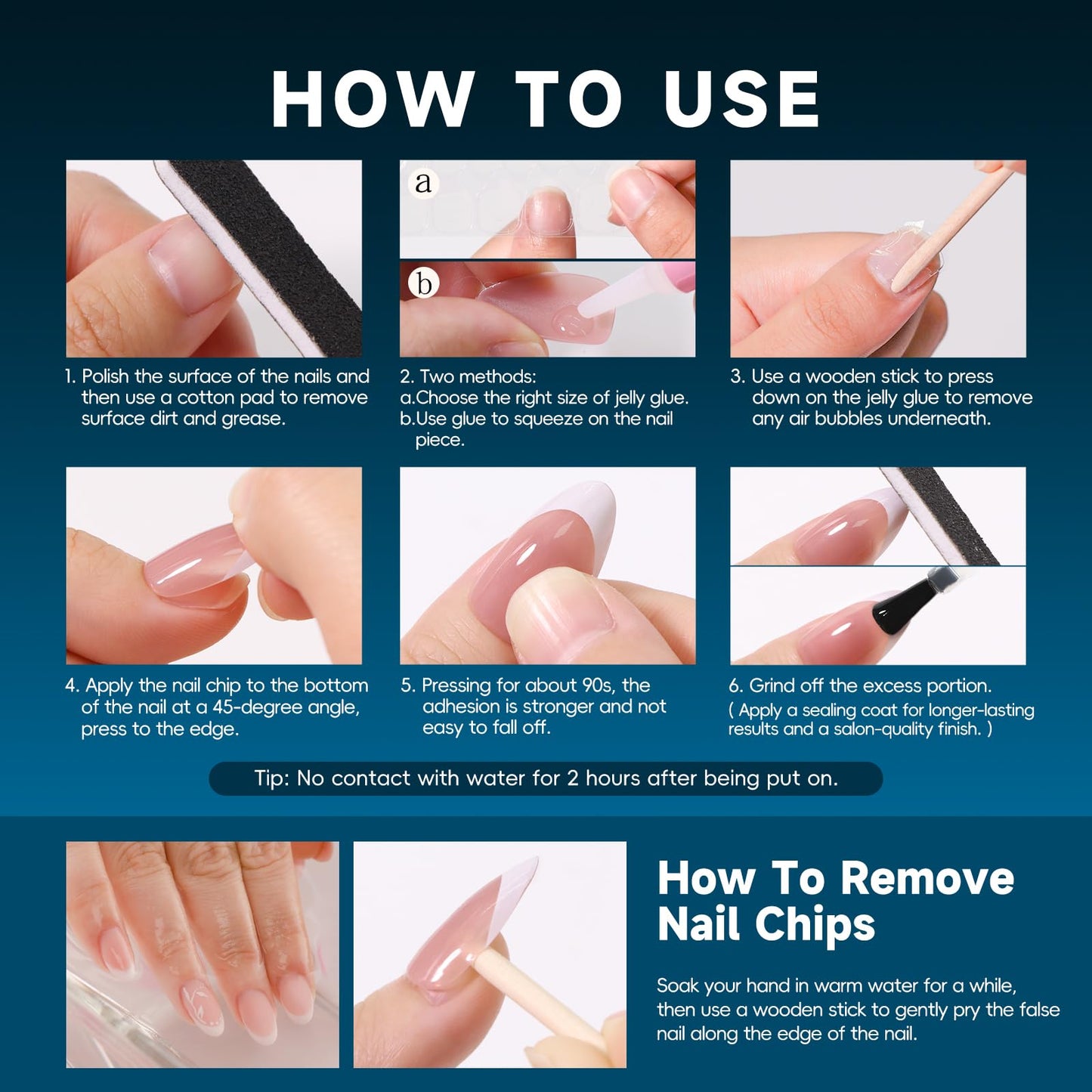 HOW TO USE

a

b

1. Polish the surface of the nails and then use a cotton pad to remove surface dirt and grease.

2. Two methods:
a.Choose the right size of jelly glue.
b.Use glue to squeeze on the nail piece.

3. Use a wooden stick to press down on the jelly glue to remove any air bubbles underneath.

4. Apply the nail chip to the bottom of the nail at a 45-degree angle, press to the edge.

5. Pressing for about 90s, the adhesion is stronger and not easy to fall off.

6. Grind off the excess portion.
( Apply a sealing coat for longer-lasting results and a salon-quality finish. )

Tip: No contact with water for 2 hours after being put on.

How To Remove Nail Chips

Soak your hand in warm water for a while, then use a wooden stick to gently pry the false nail along the edge of the nail.