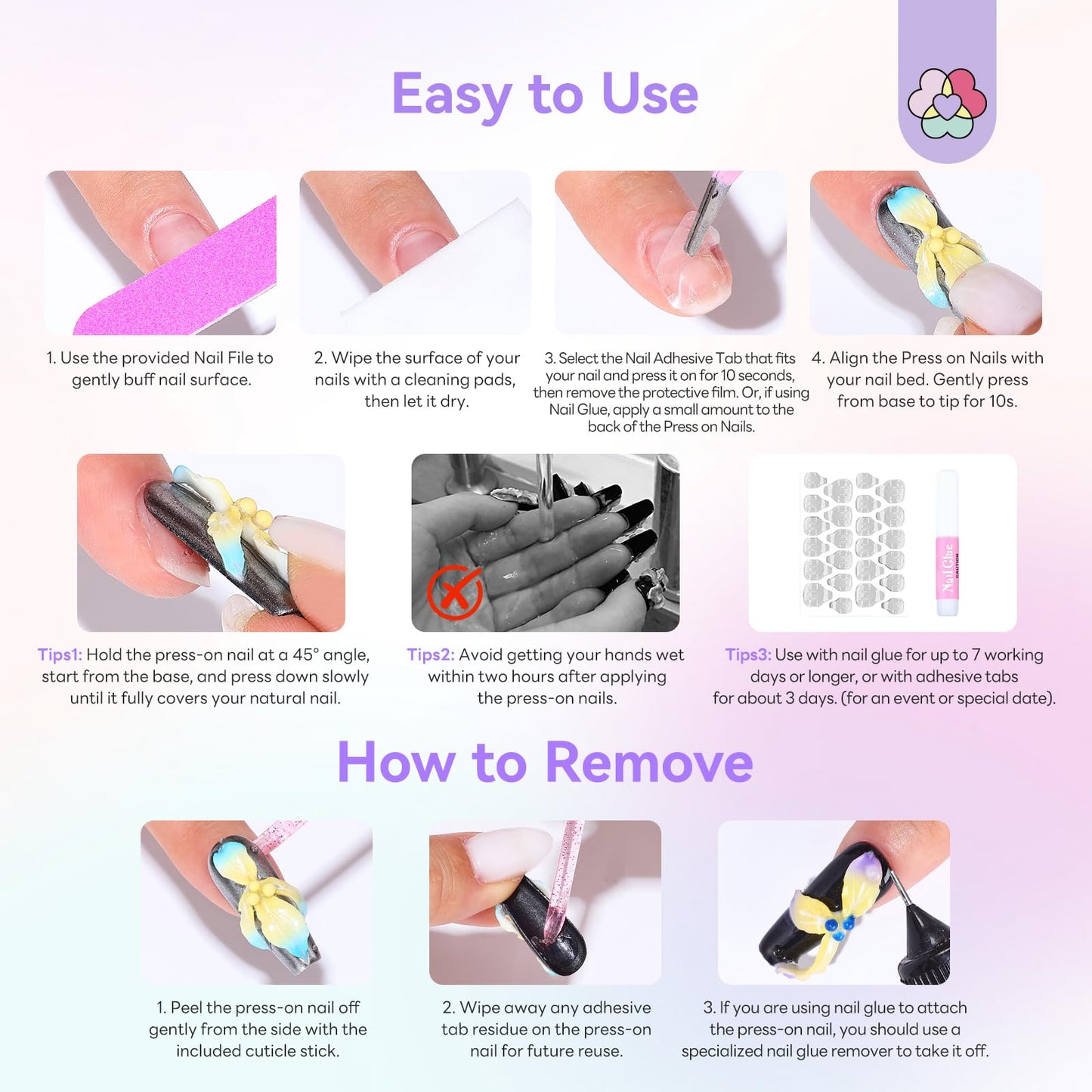 Easy to Use

1. Use the provided Nail File to gently buff nail surface.

2. Wipe the surface of your nails with a cleaning pads, then let it dry.

3. Select the Nail Adhesive Tab that fits your nail and press it on for 10 seconds, then remove the protective film. Or, if using Nail Glue, apply a small amount to the back of the Press on Nails.

4. Align the Press on Nails with your nail bed. Gently press from base to tip for 10s.

Nail Glue
CAUTION

Tips1: Hold the press-on nail at a 45° angle, start from the base, and press down slowly until it fully covers your natural nail.

Tips2: Avoid getting your hands wet within two hours after applying the press-on nails.

Tips3: Use with nail glue for up to 7 working days or longer, or with adhesive tabs for about 3 days. (for an event or special date).

How to Remove

1. Peel the press-on nail off gently from the side with the included cuticle stick.

2. Wipe away any adhesive tab residue on the press-on nail for future reuse.

3. If you are using nail glue to attach the press-on nail, you should use a specialized nail glue remover to take it off.