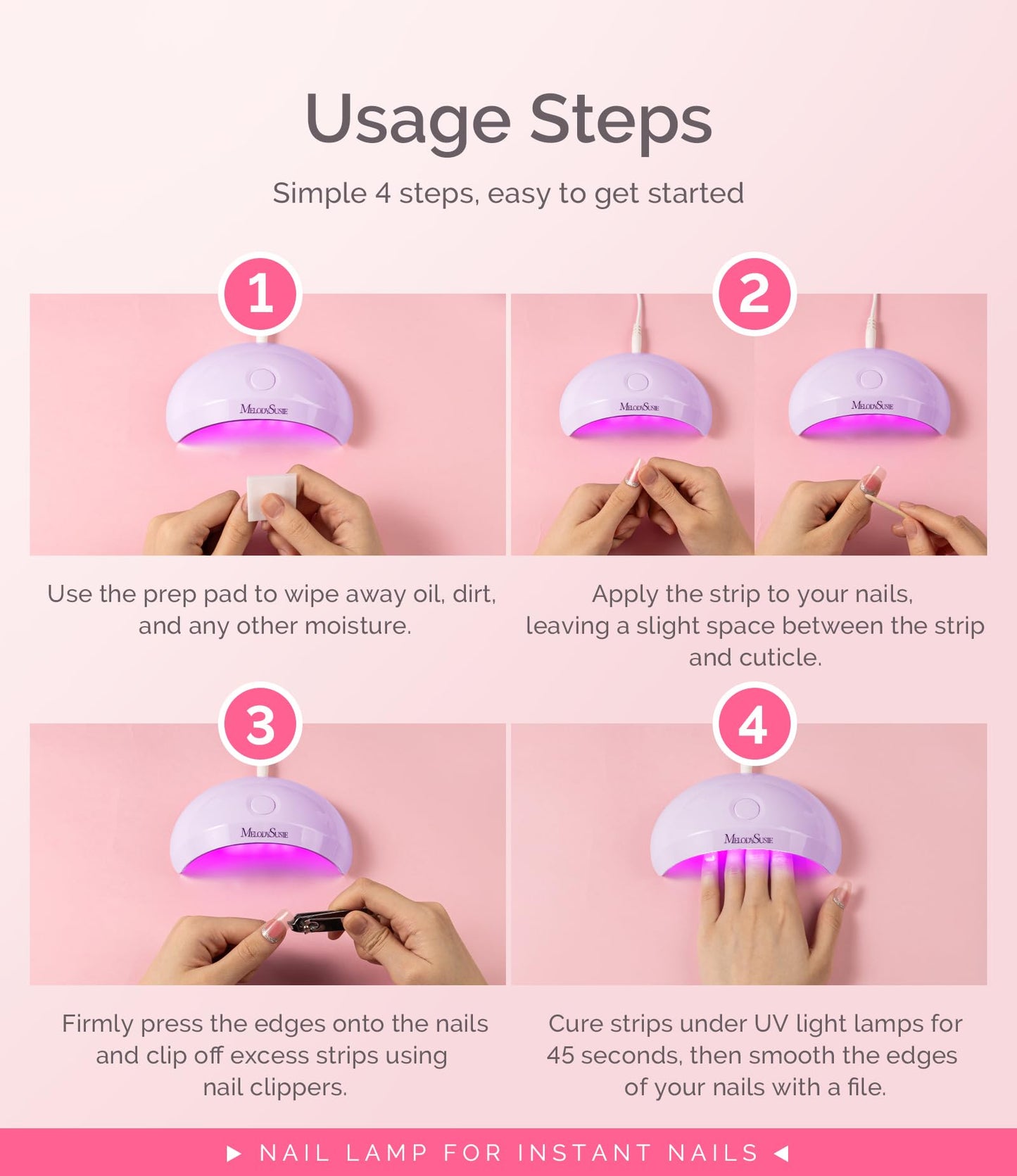 Usage Steps

Simple 4 steps, easy to get started

1

MelodySusie

Use the prep pad to wipe away oil, dirt, and any other moisture.

2

MelodySusie

MelodySusie

Apply the strip to your nails, leaving a slight space between the strip and cuticle.

3

MelodySusie

Firmly press the edges onto the nails and clip off excess strips using nail clippers.

4

MelodySusie

Cure strips under UV light lamps for 45 seconds, then smooth the edges of your nails with a file.

▶ NAIL LAMP FOR INSTANT NAILS ◀