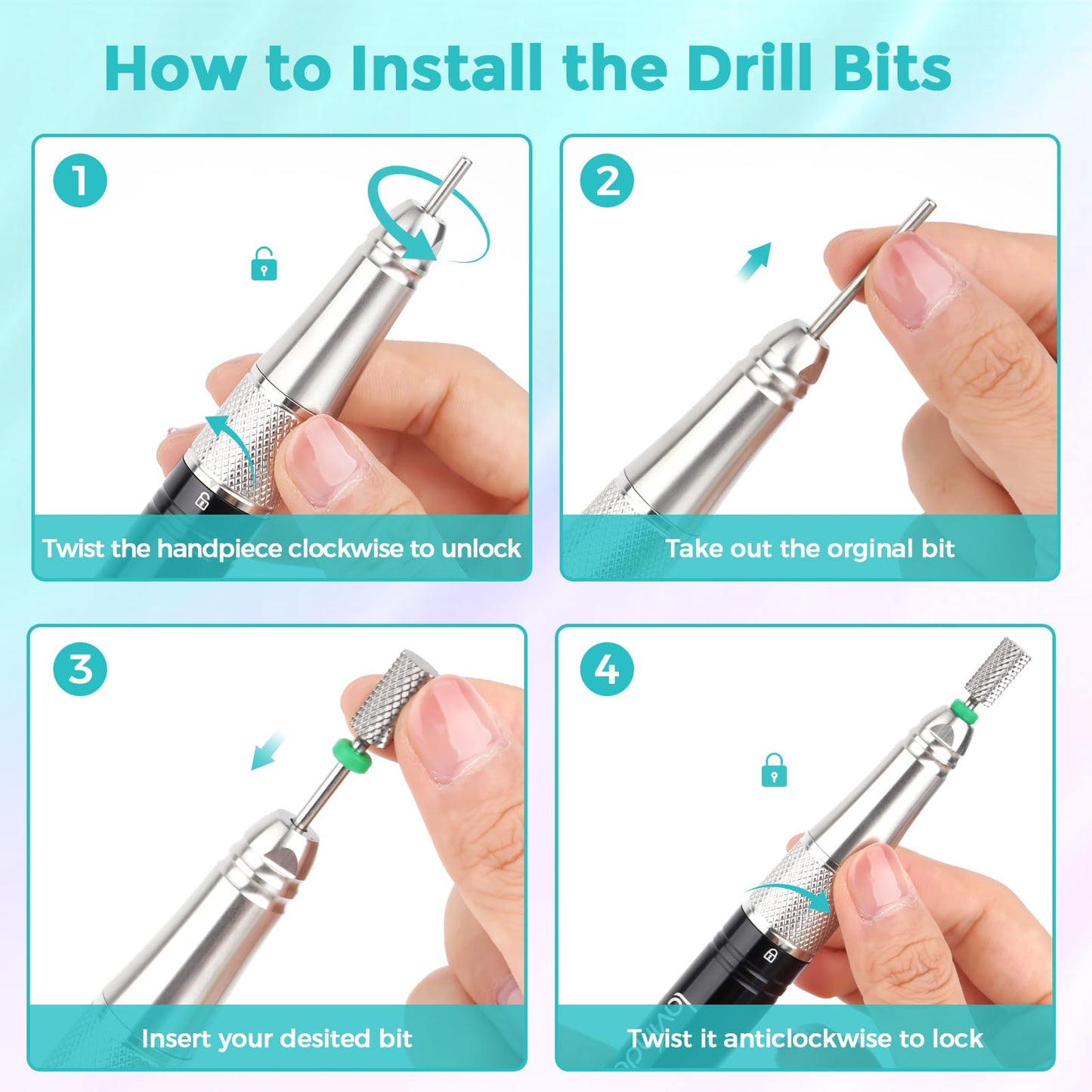 How to Install the Drill Bits

1

Twist the handpiece clockwise to unlock

2

Take out the orginal bit

3

Insert your desited bit

4

Twist it anticlockwise to lock