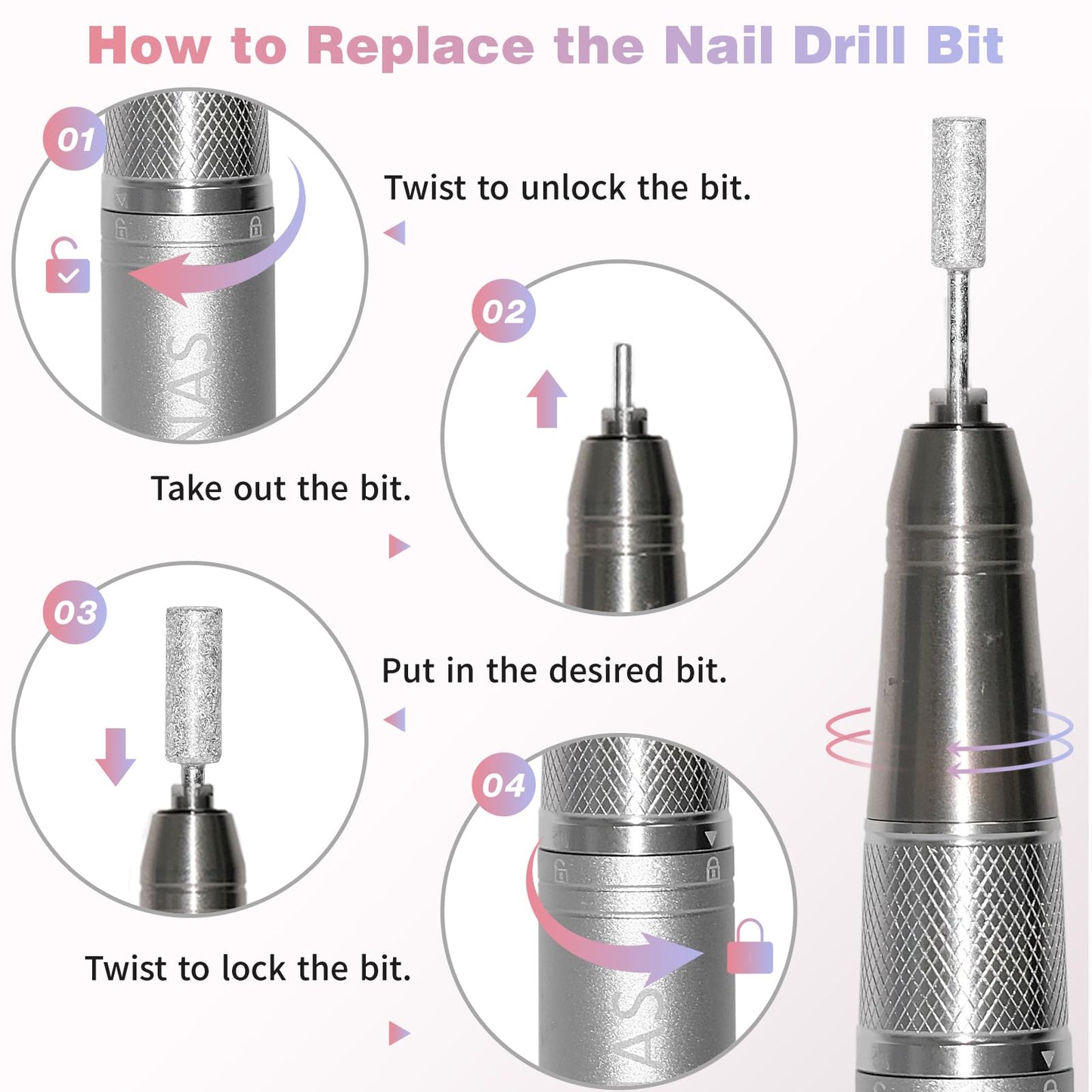 How to Replace the Nail Drill Bit

01

Twist to unlock the bit.

02

Take out the bit.

03

Put in the desired bit.

04

Twist to lock the bit.