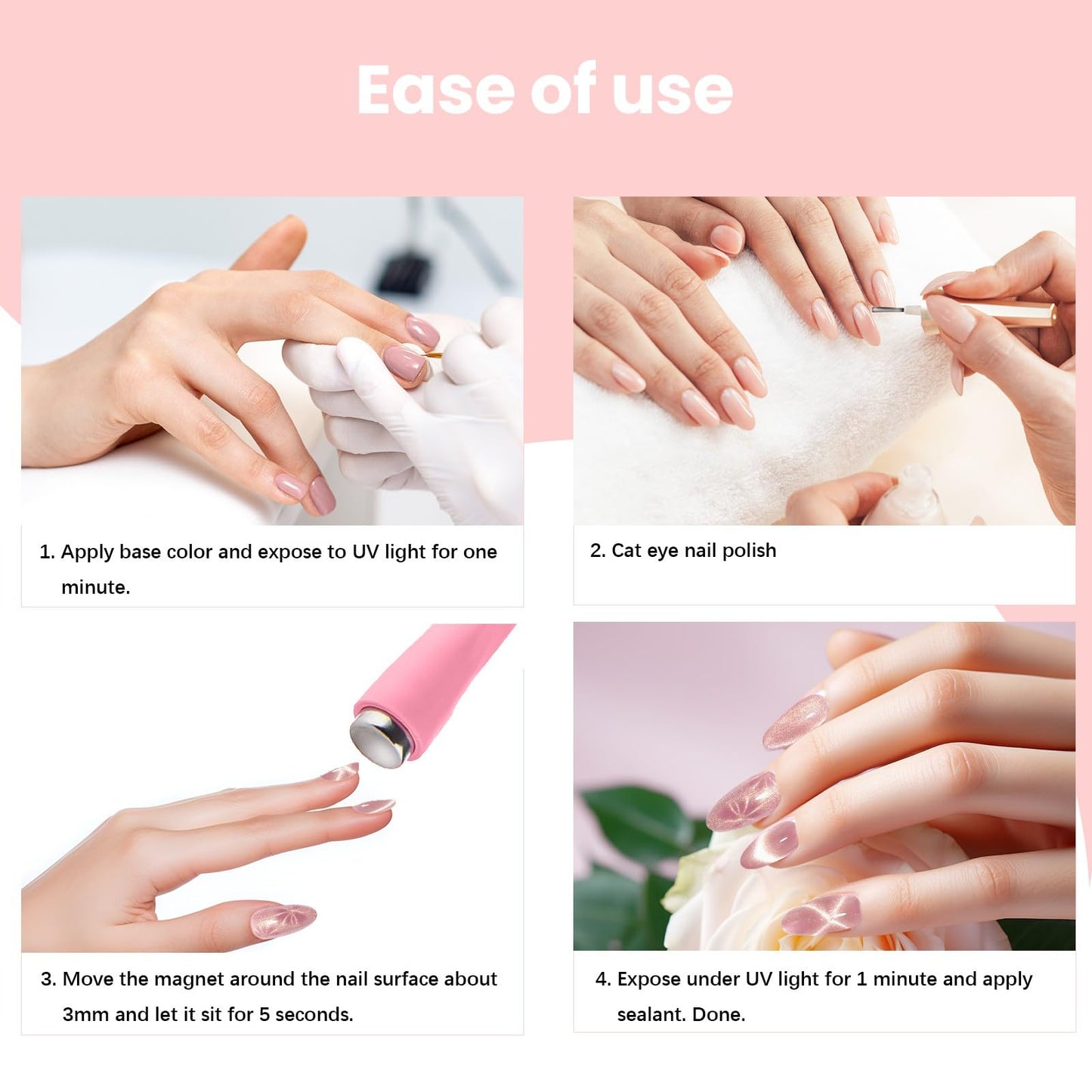 Ease of use

1. Apply base color and expose to UV light for one minute.

2. Cat eye nail polish

3. Move the magnet around the nail surface about 3mm and let it sit for 5 seconds.

4. Expose under UV light for 1 minute and apply sealant. Done.