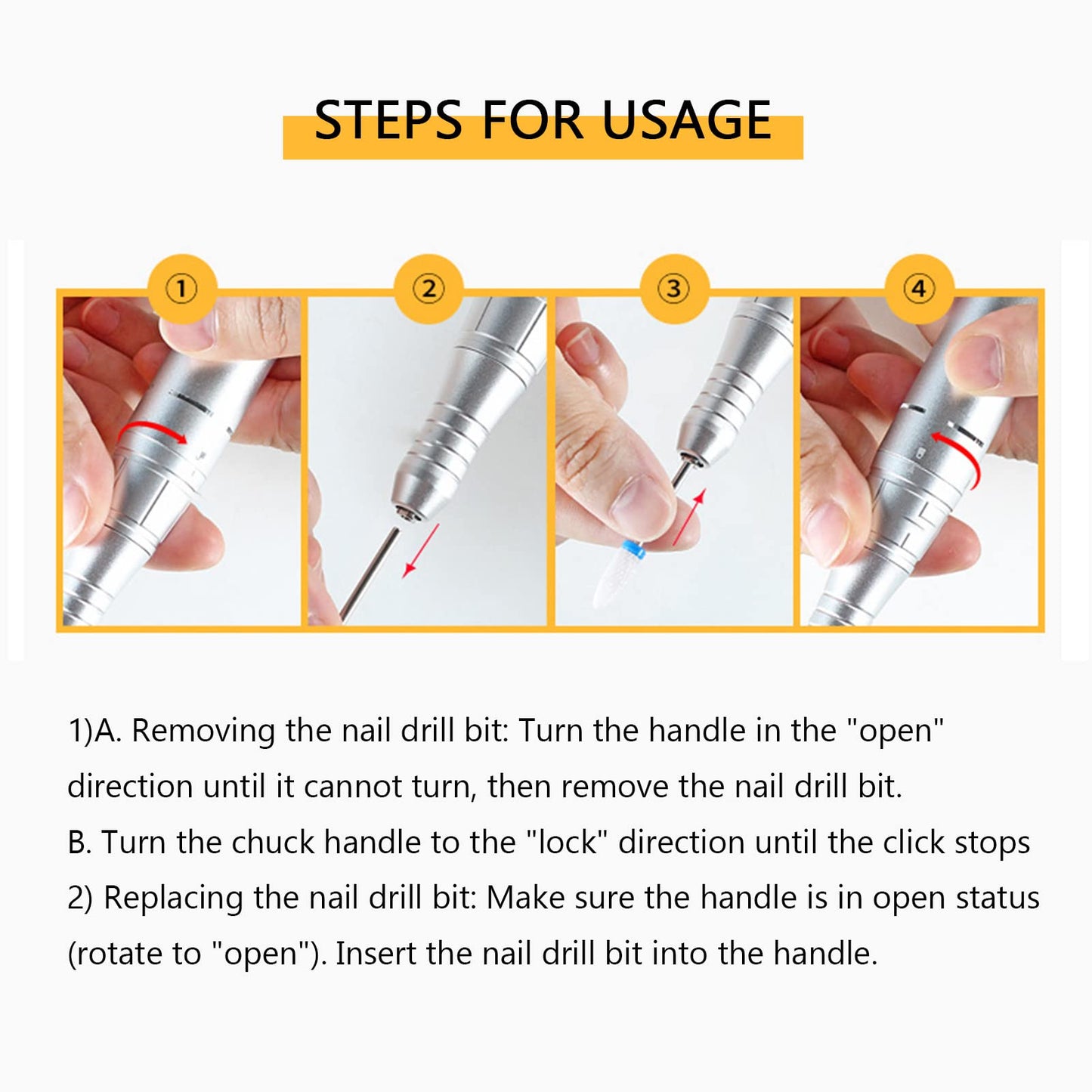 STEPS FOR USAGE

①

②

③

④

1)A. Removing the nail drill bit: Turn the handle in the "open" direction until it cannot turn, then remove the nail drill bit.

B. Turn the chuck handle to the "lock" direction until the click stops

2) Replacing the nail drill bit: Make sure the handle is in open status (rotate to "open"). Insert the nail drill bit into the handle.