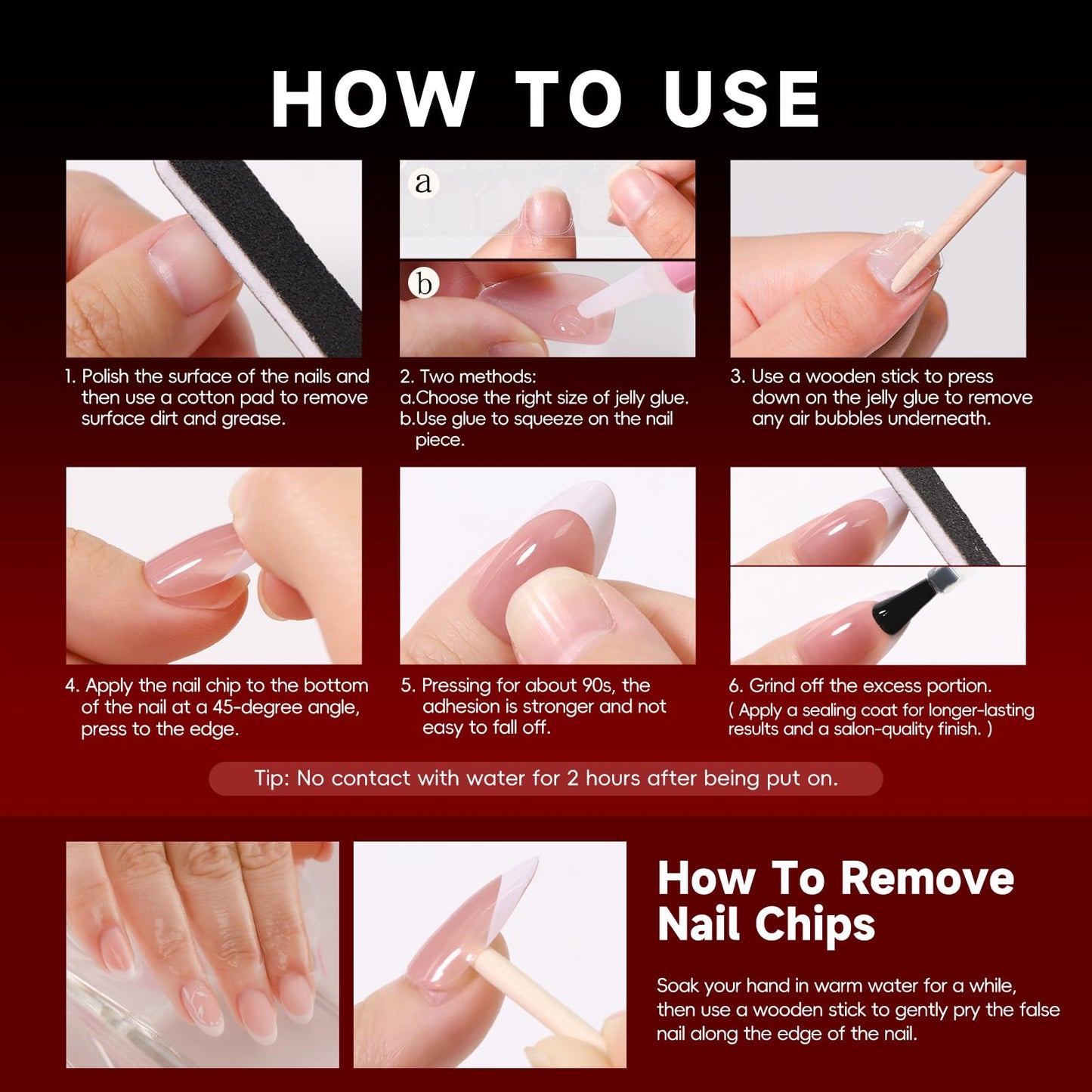 HOW TO USE

a

b

1. Polish the surface of the nails and then use a cotton pad to remove surface dirt and grease.

2. Two methods:
a.Choose the right size of jelly glue.
b.Use glue to squeeze on the nail piece.

3. Use a wooden stick to press down on the jelly glue to remove any air bubbles underneath.

4. Apply the nail chip to the bottom of the nail at a 45-degree angle, press to the edge.

5. Pressing for about 90s, the adhesion is stronger and not easy to fall off.

6. Grind off the excess portion.
( Apply a sealing coat for longer-lasting results and a salon-quality finish. )

Tip: No contact with water for 2 hours after being put on.

How To Remove Nail Chips

Soak your hand in warm water for a while, then use a wooden stick to gently pry the false nail along the edge of the nail.