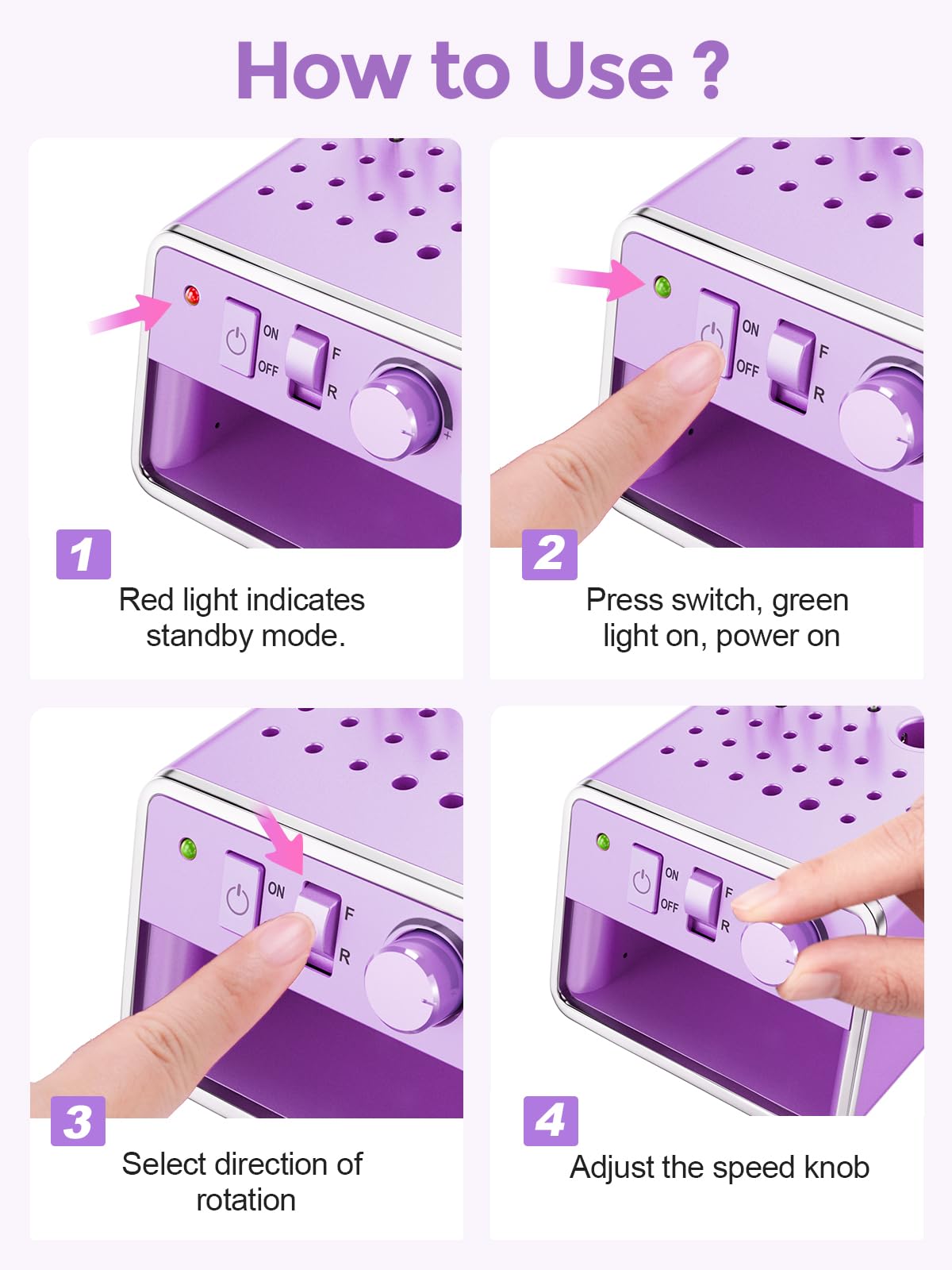 How to Use ?

ON
OFF
F
R

1
Red light indicates standby mode.

ON
OFF
F
R

2
Press switch, green light on, power on

ON
F
R

3
Select direction of rotation

ON
OFF
F
R

4
Adjust the speed knob