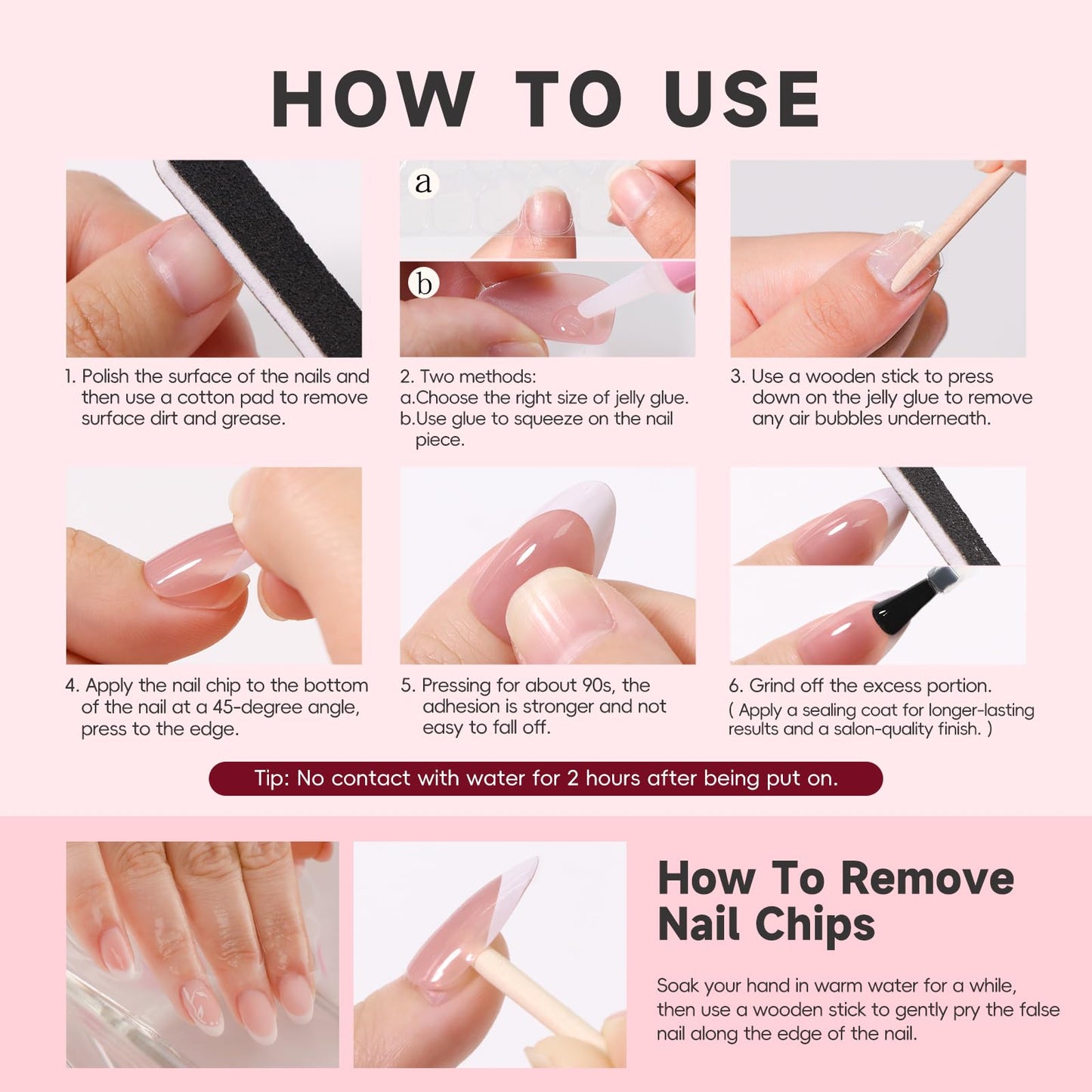 HOW TO USE

a

b

1. Polish the surface of the nails and then use a cotton pad to remove surface dirt and grease.

2. Two methods:
a.Choose the right size of jelly glue.
b.Use glue to squeeze on the nail piece.

3. Use a wooden stick to press down on the jelly glue to remove any air bubbles underneath.

4. Apply the nail chip to the bottom of the nail at a 45-degree angle, press to the edge.

5. Pressing for about 90s, the adhesion is stronger and not easy to fall off.

6. Grind off the excess portion.
( Apply a sealing coat for longer-lasting results and a salon-quality finish. )

Tip: No contact with water for 2 hours after being put on.

How To Remove Nail Chips

Soak your hand in warm water for a while, then use a wooden stick to gently pry the false nail along the edge of the nail.