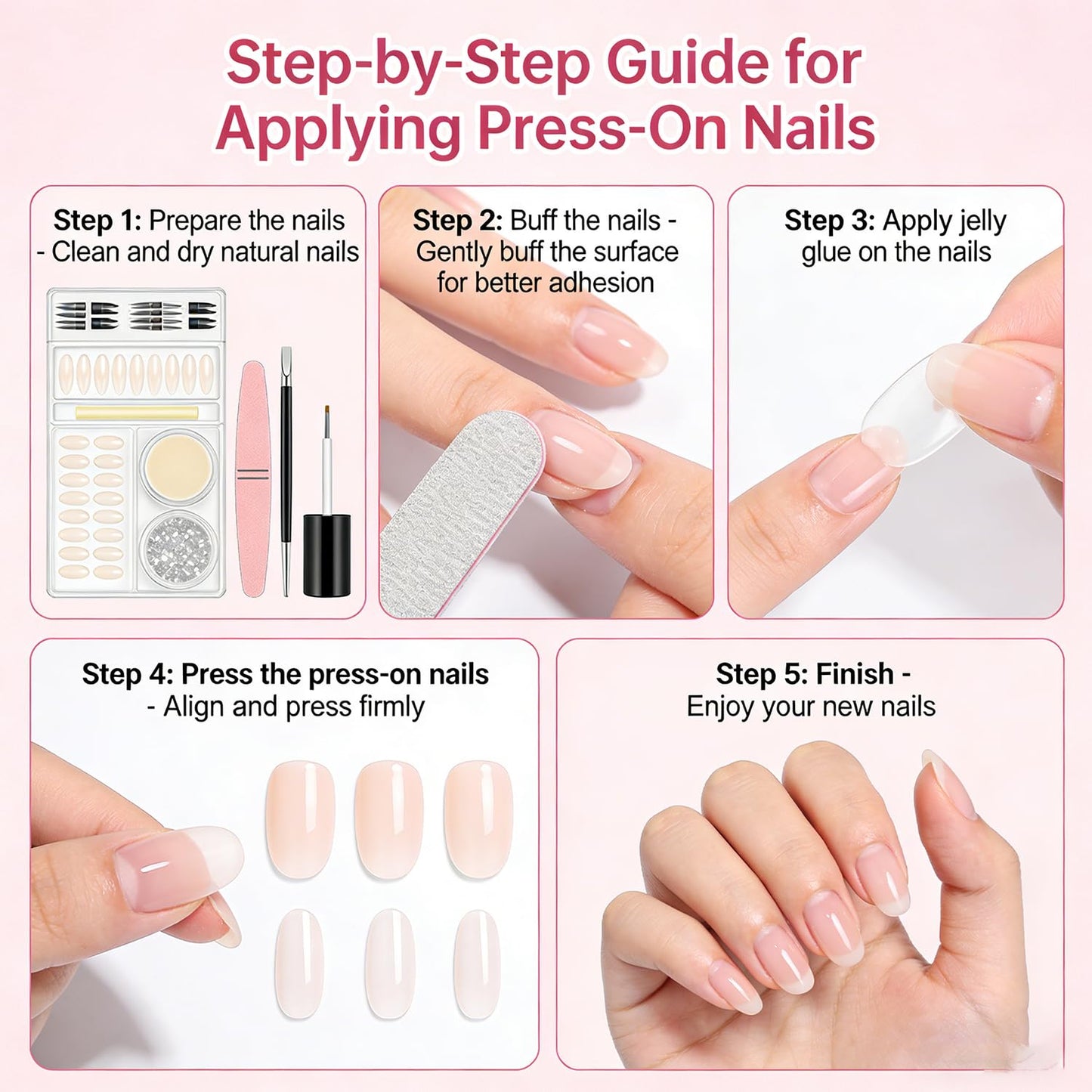 Step-by-Step Guide for Applying Press-On Nails

Step 1: Prepare the nails - Clean and dry natural nails

Step 2: Buff the nails - Gently buff the surface for better adhesion

Step 3: Apply jelly glue on the nails

Step 4: Press the press-on nails - Align and press firmly

Step 5: Finish - Enjoy your new nails