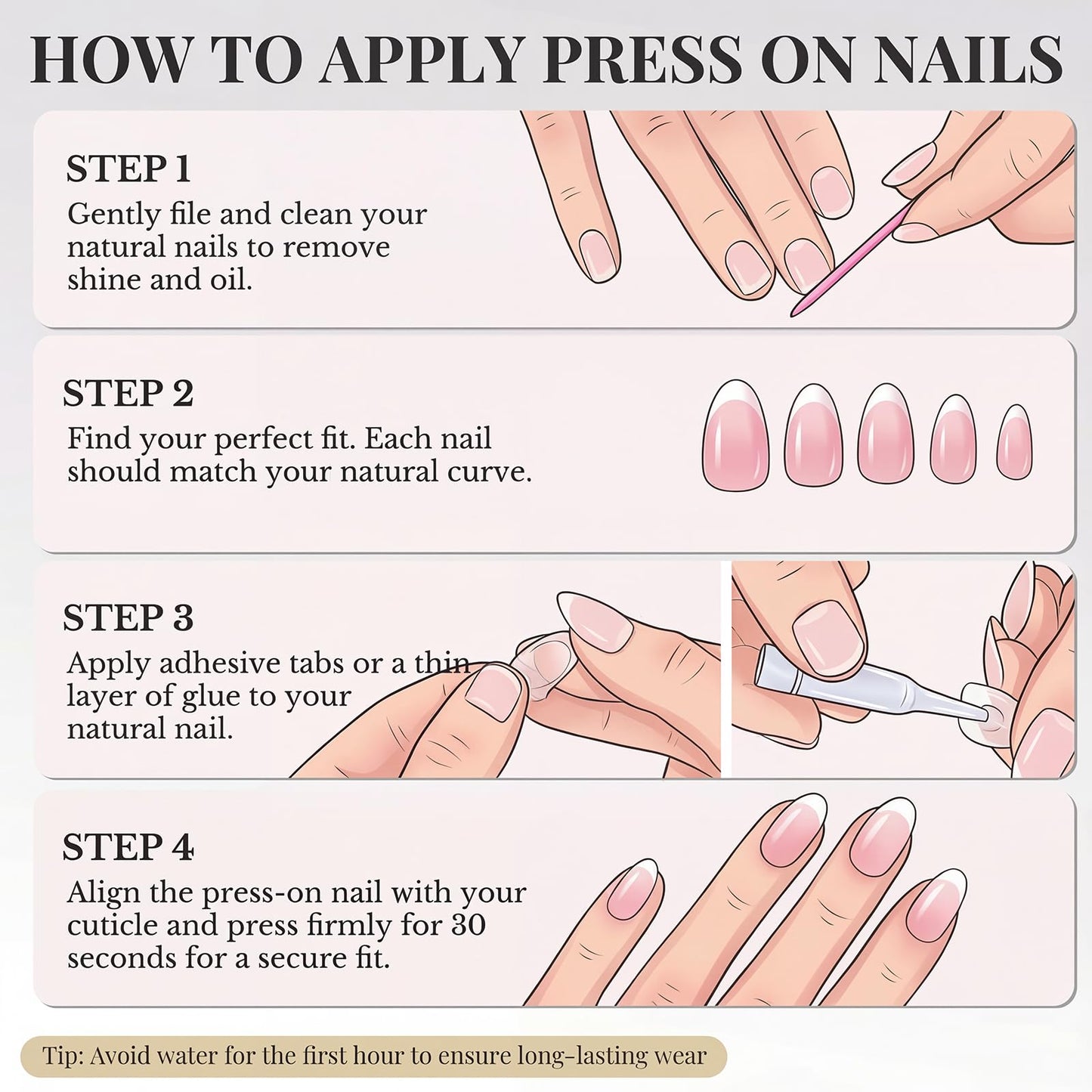 HOW TO APPLY PRESS ON NAILS

STEP 1
Gently file and clean your natural nails to remove shine and oil.

STEP 2
Find your perfect fit. Each nail should match your natural curve.

STEP 3
Apply adhesive tabs or a thin layer of glue to your natural nail.

STEP 4
Align the press-on nail with your cuticle and press firmly for 30 seconds for a secure fit.

Tip: Avoid water for the first hour to ensure long-lasting wear