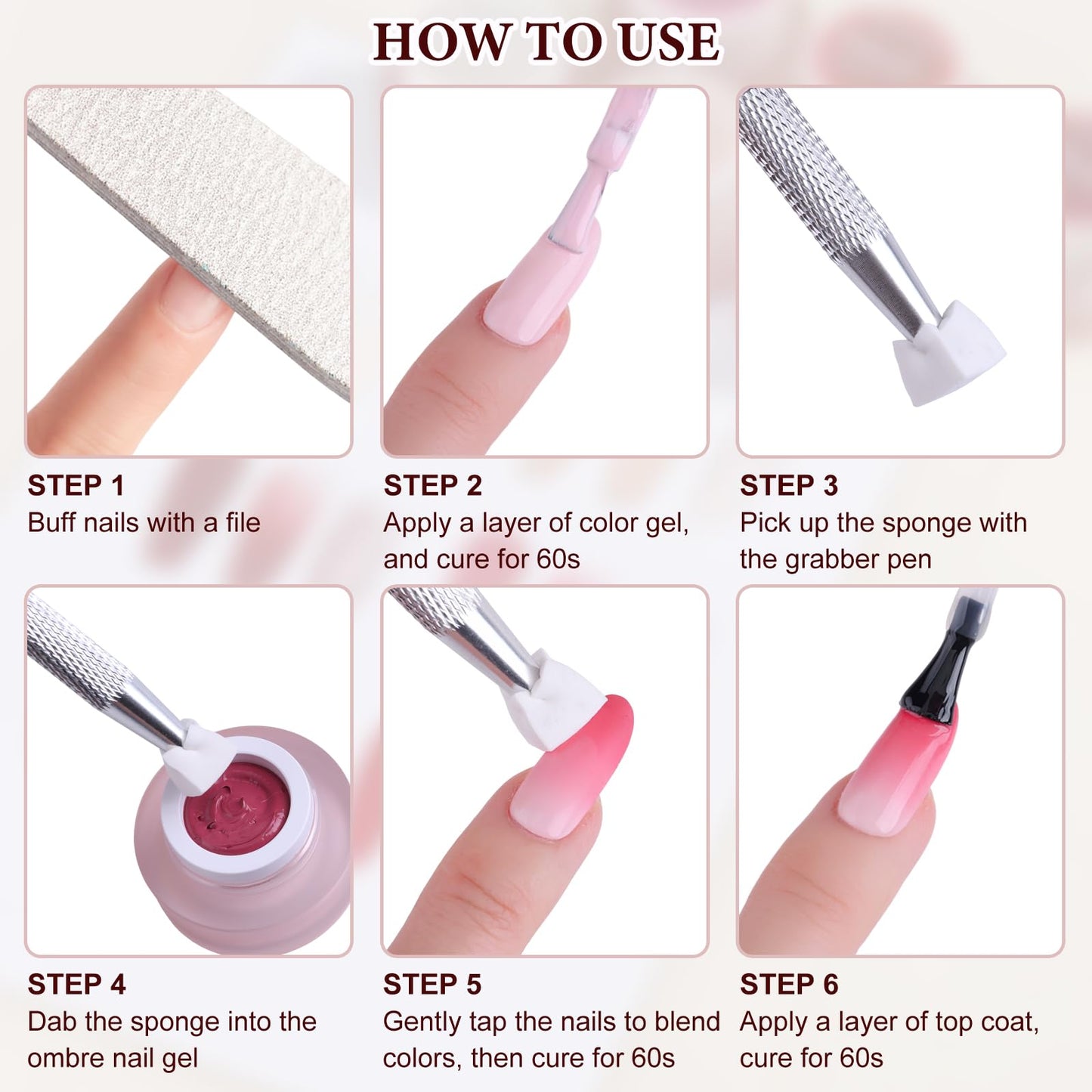 HOW TO USE

STEP 1
Buff nails with a file

STEP 2
Apply a layer of color gel, and cure for 60s

STEP 3
Pick up the sponge with the grabber pen

STEP 4
Dab the sponge into the ombre nail gel

STEP 5
Gently tap the nails to blend colors, then cure for 60s

STEP 6
Apply a layer of top coat, cure for 60s