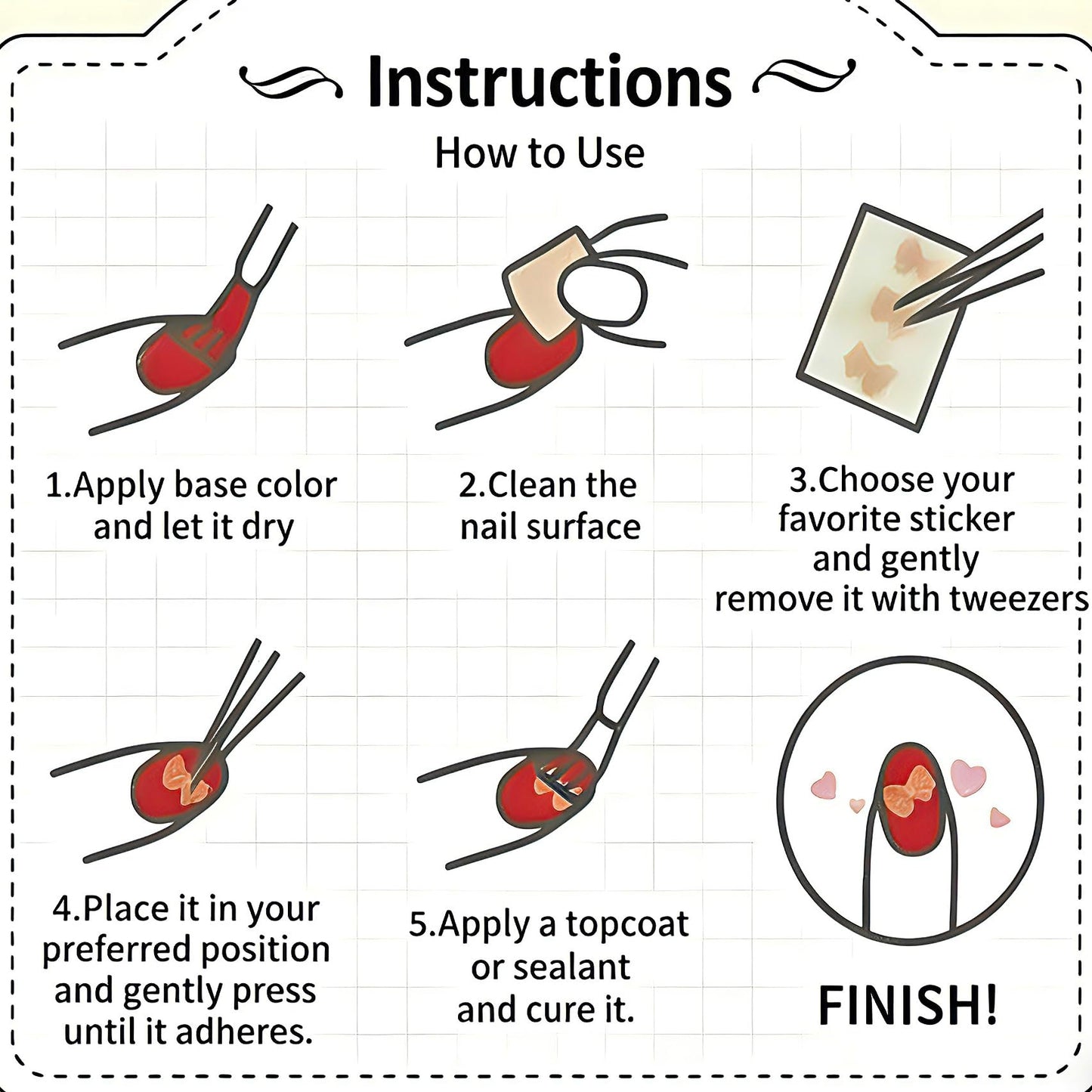 Instructions

How to Use

1.Apply base color and let it dry

2.Clean the nail surface

3.Choose your favorite sticker and gently remove it with tweezers

4.Place it in your preferred position and gently press until it adheres.

5.Apply a topcoat or sealant and cure it.

FINISH!