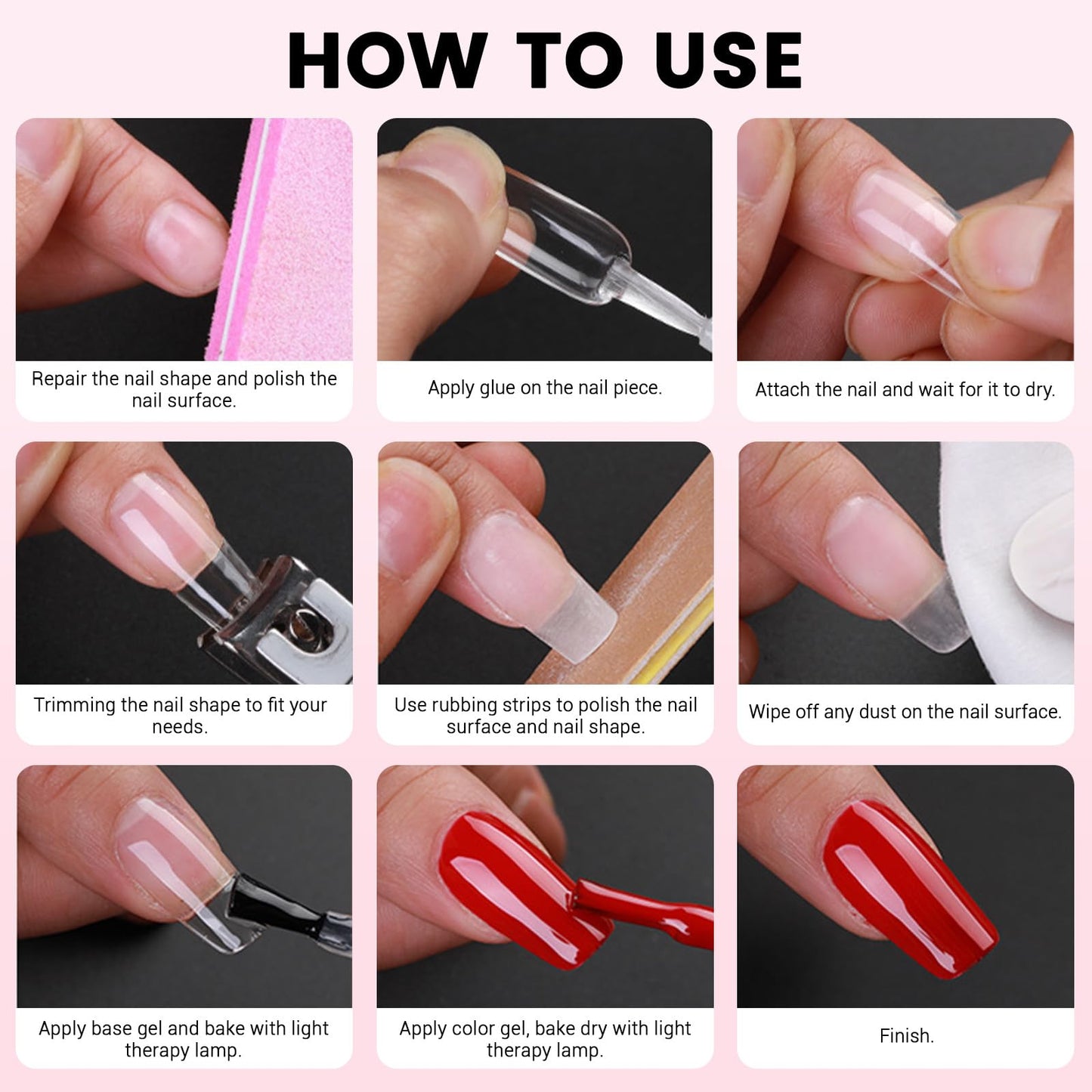 HOW TO USE

Repair the nail shape and polish the nail surface.

Apply glue on the nail piece.

Attach the nail and wait for it to dry.

Trimming the nail shape to fit your needs.

Use rubbing strips to polish the nail surface and nail shape.

Wipe off any dust on the nail surface.

Apply base gel and bake with light therapy lamp.

Apply color gel, bake dry with light therapy lamp.

Finish.