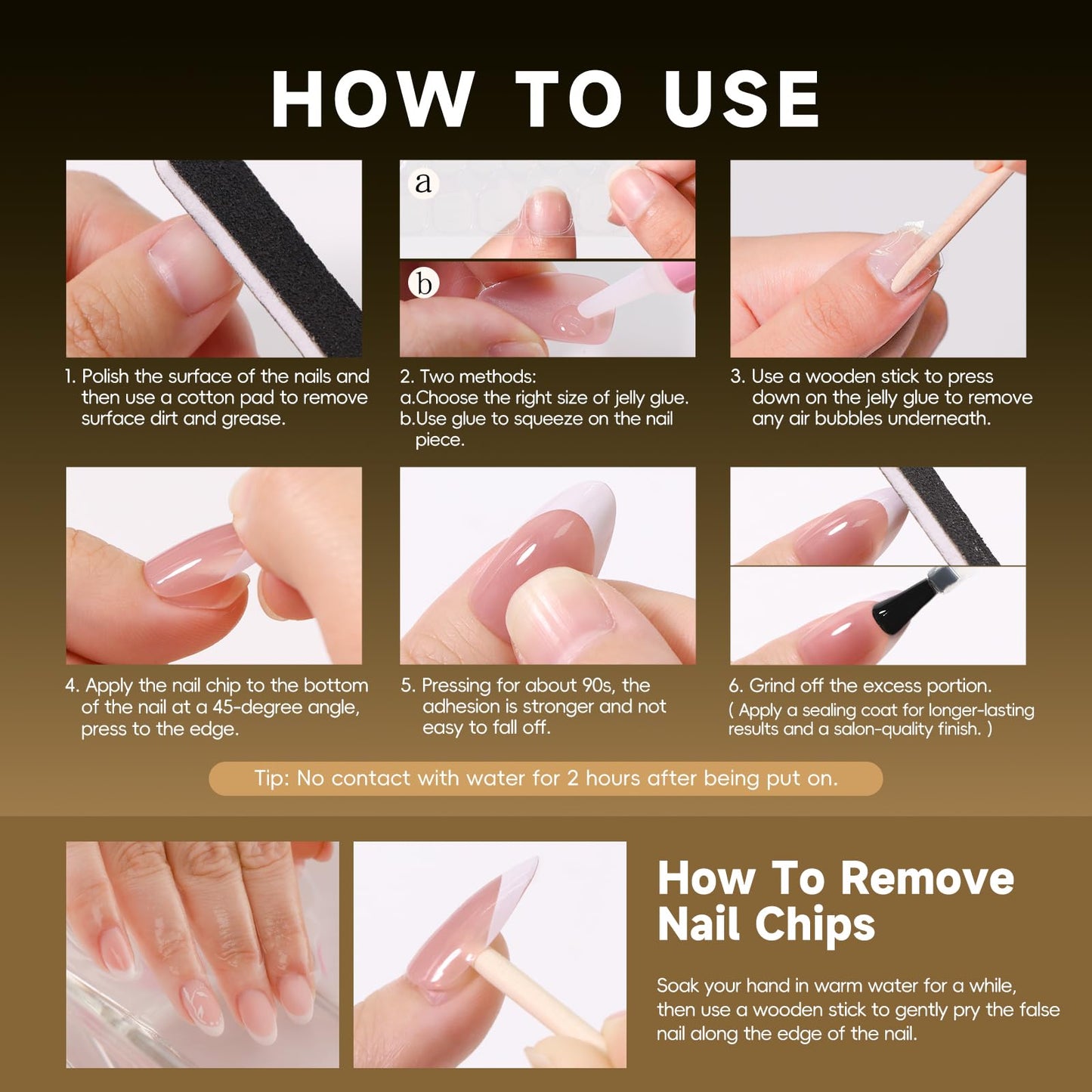 HOW TO USE

1. Polish the surface of the nails and then use a cotton pad to remove surface dirt and grease.

a

b

2. Two methods:
a.Choose the right size of jelly glue.
b.Use glue to squeeze on the nail piece.

3. Use a wooden stick to press down on the jelly glue to remove any air bubbles underneath.

4. Apply the nail chip to the bottom of the nail at a 45-degree angle, press to the edge.

5. Pressing for about 90s, the adhesion is stronger and not easy to fall off.

6. Grind off the excess portion.
( Apply a sealing coat for longer-lasting results and a salon-quality finish. )

Tip: No contact with water for 2 hours after being put on.

How To Remove Nail Chips

Soak your hand in warm water for a while, then use a wooden stick to gently pry the false nail along the edge of the nail.