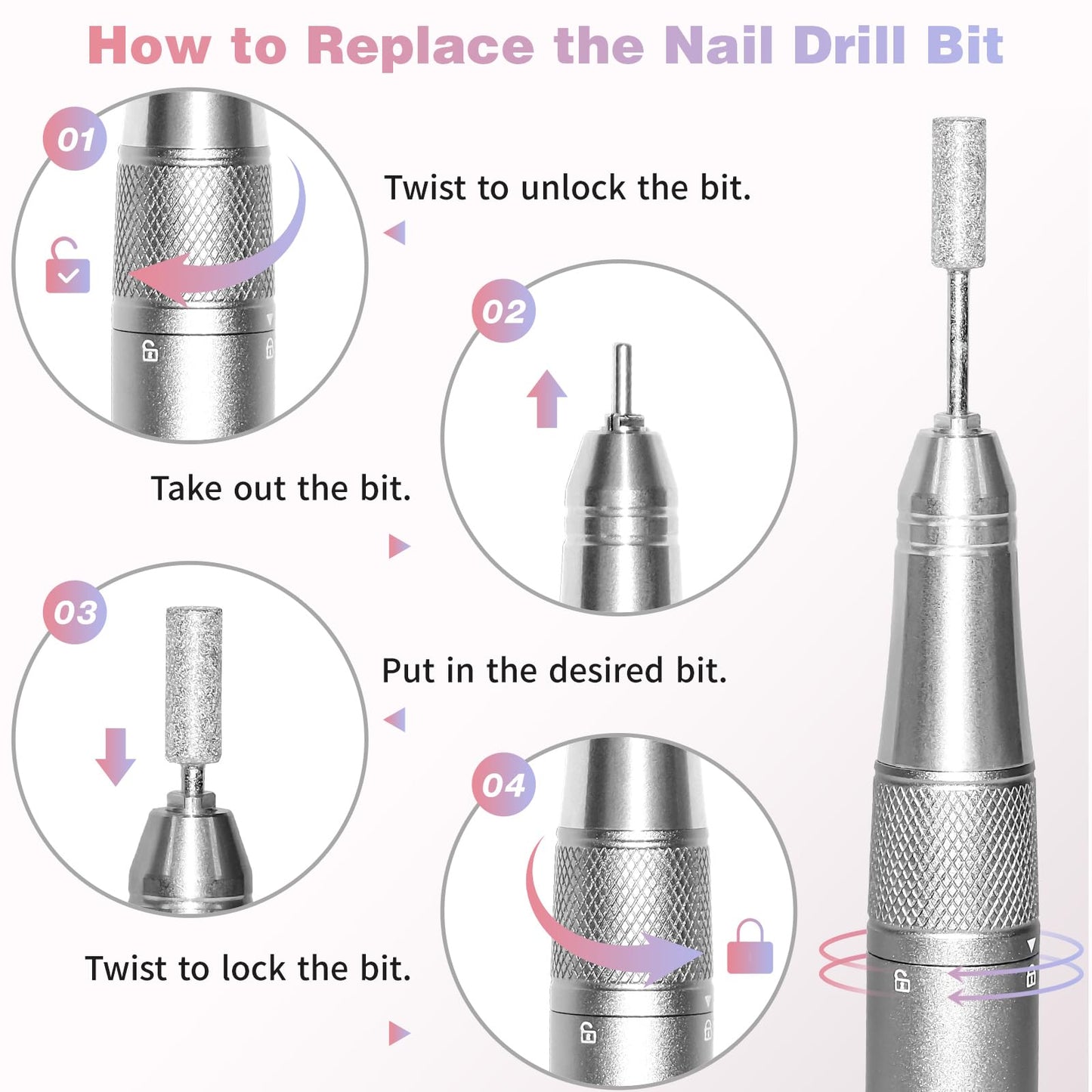 How to Replace the Nail Drill Bit

01

Twist to unlock the bit.

02

Take out the bit.

03

Put in the desired bit.

04

Twist to lock the bit.