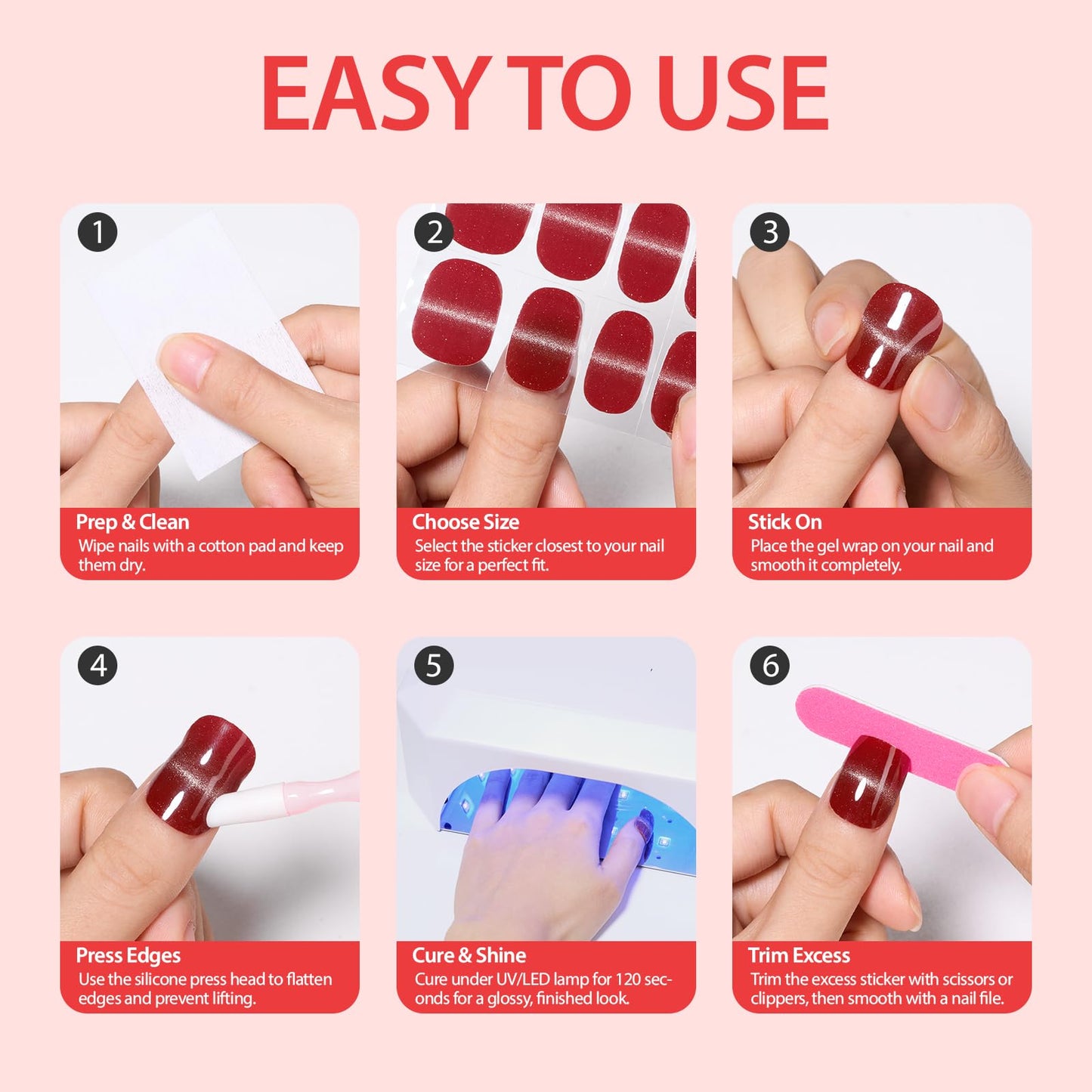 EASY TO USE

1

Prep & Clean
Wipe nails with a cotton pad and keep them dry.

2

Choose Size
Select the sticker closest to your nail size for a perfect fit.

3

Stick On
Place the gel wrap on your nail and smooth it completely.

4

Press Edges
Use the silicone press head to flatten edges and prevent lifting.

5

Cure & Shine
Cure under UV/LED lamp for 120 seconds for a glossy, finished look.

6

Trim Excess
Trim the excess sticker with scissors or clippers, then smooth with a nail file.