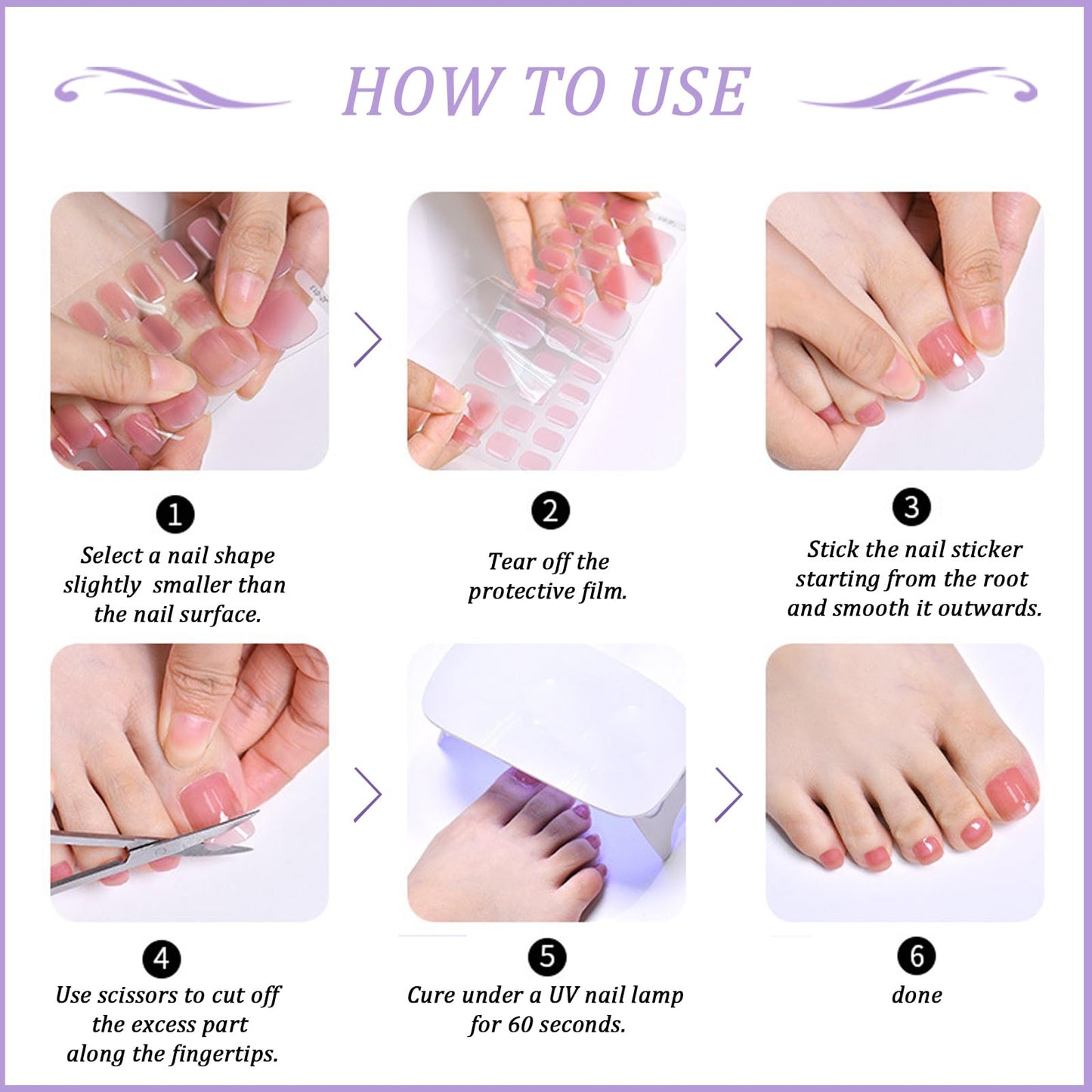 HOW TO USE

1
Select a nail shape slightly smaller than the nail surface.

2
Tear off the protective film.

3
Stick the nail sticker starting from the root and smooth it outwards.

4
Use scissors to cut off the excess part along the fingertips.

5
Cure under a UV nail lamp for 60 seconds.

6
done