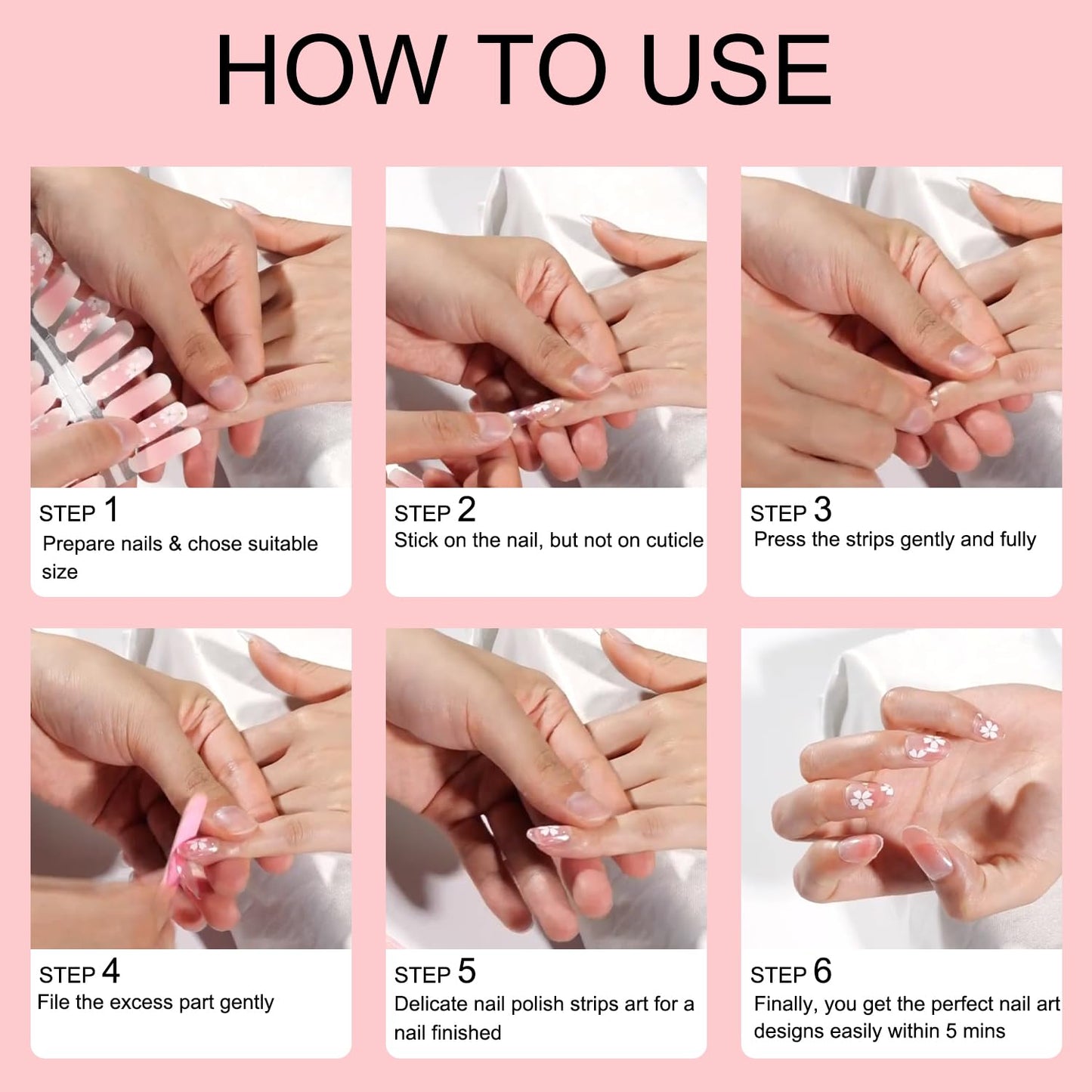 HOW TO USE

STEP 1
Prepare nails & chose suitable size

STEP 2
Stick on the nail, but not on cuticle

STEP 3
Press the strips gently and fully

STEP 4
File the excess part gently

STEP 5
Delicate nail polish strips art for a nail finished

STEP 6
Finally, you get the perfect nail art designs easily within 5 mins