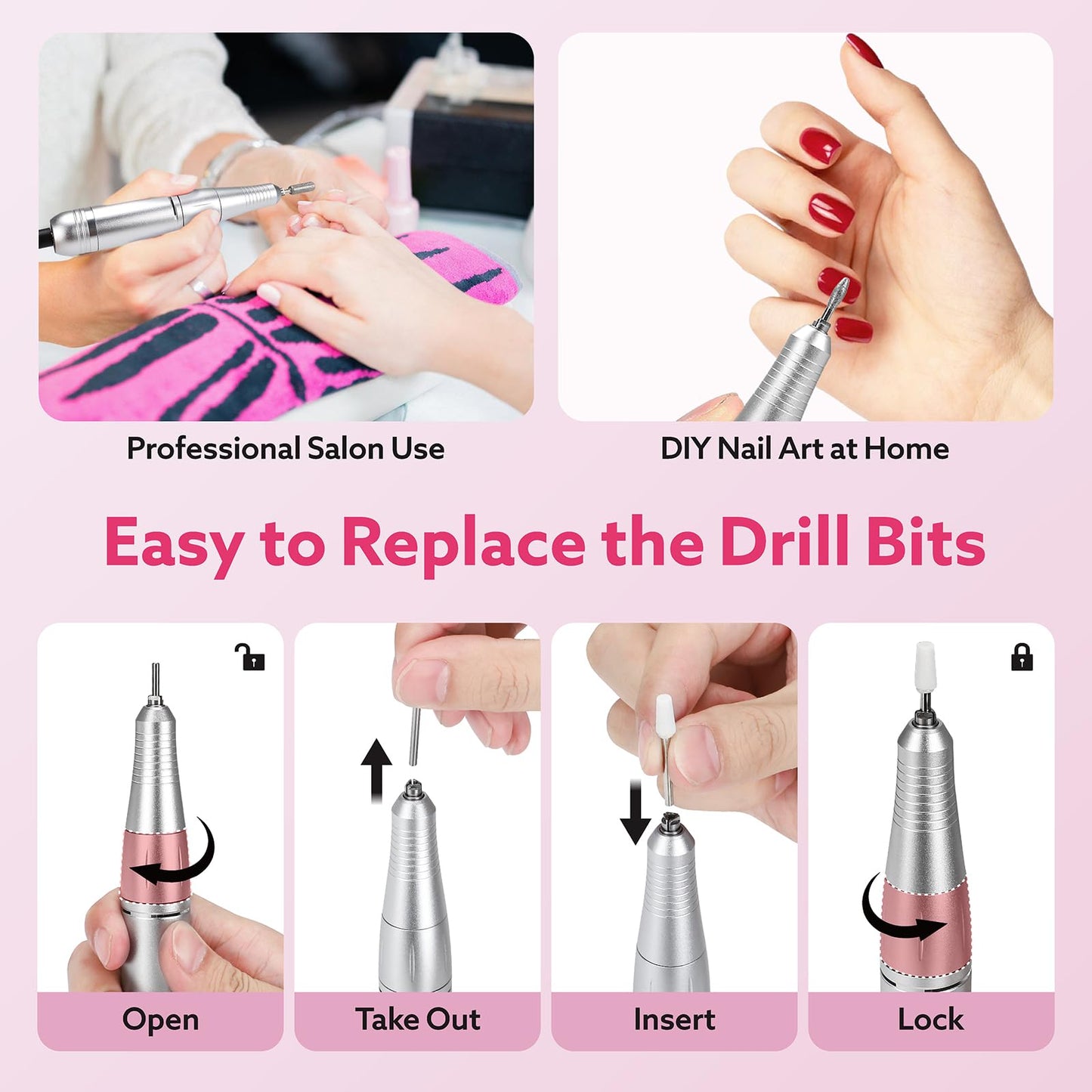 Professional Salon Use

DIY Nail Art at Home

Easy to Replace the Drill Bits

Open

Take Out

Insert

Lock