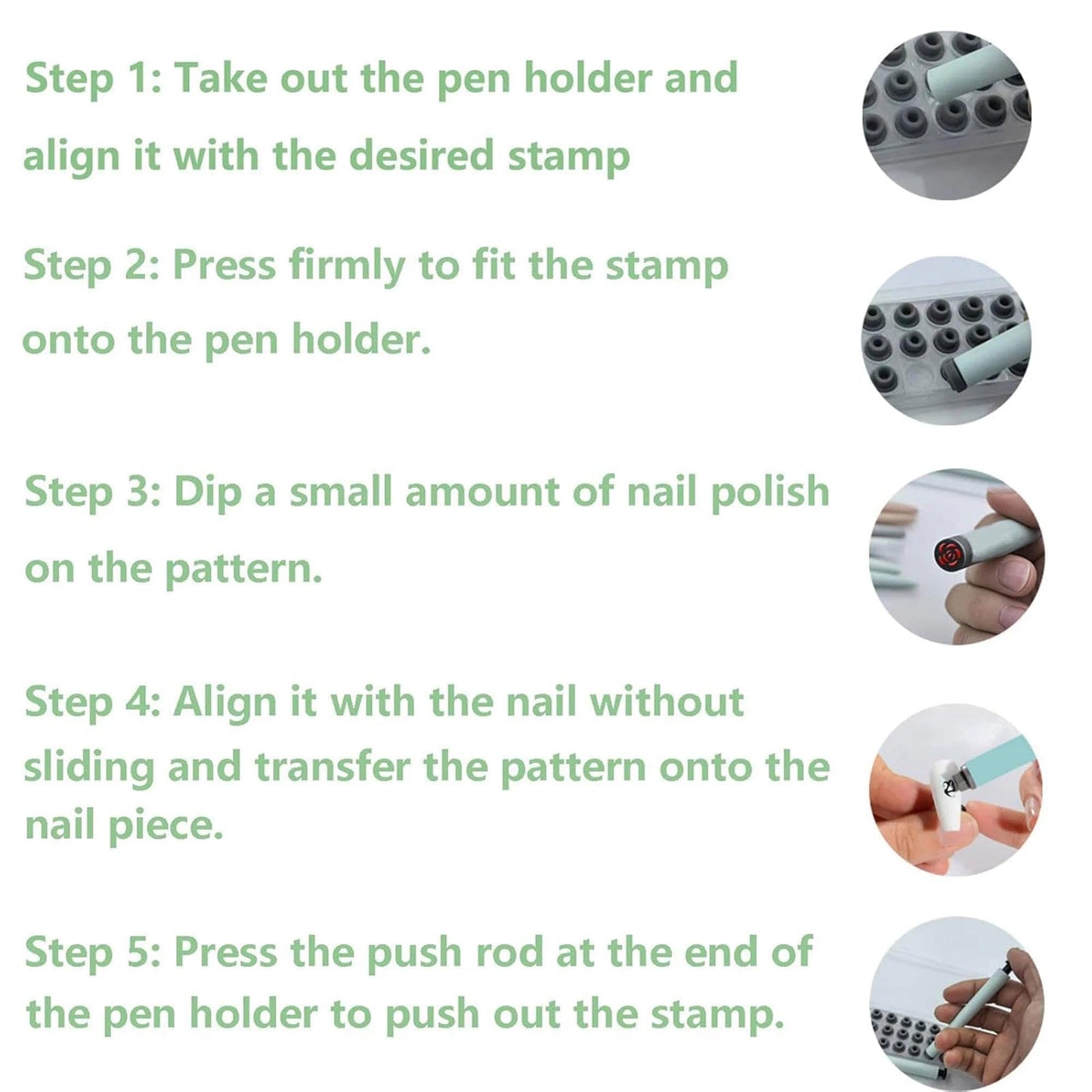 Step 1: Take out the pen holder and align it with the desired stamp

Step 2: Press firmly to fit the stamp onto the pen holder.

Step 3: Dip a small amount of nail polish on the pattern.

Step 4: Align it with the nail without sliding and transfer the pattern onto the nail piece.

Step 5: Press the push rod at the end of the pen holder to push out the stamp.