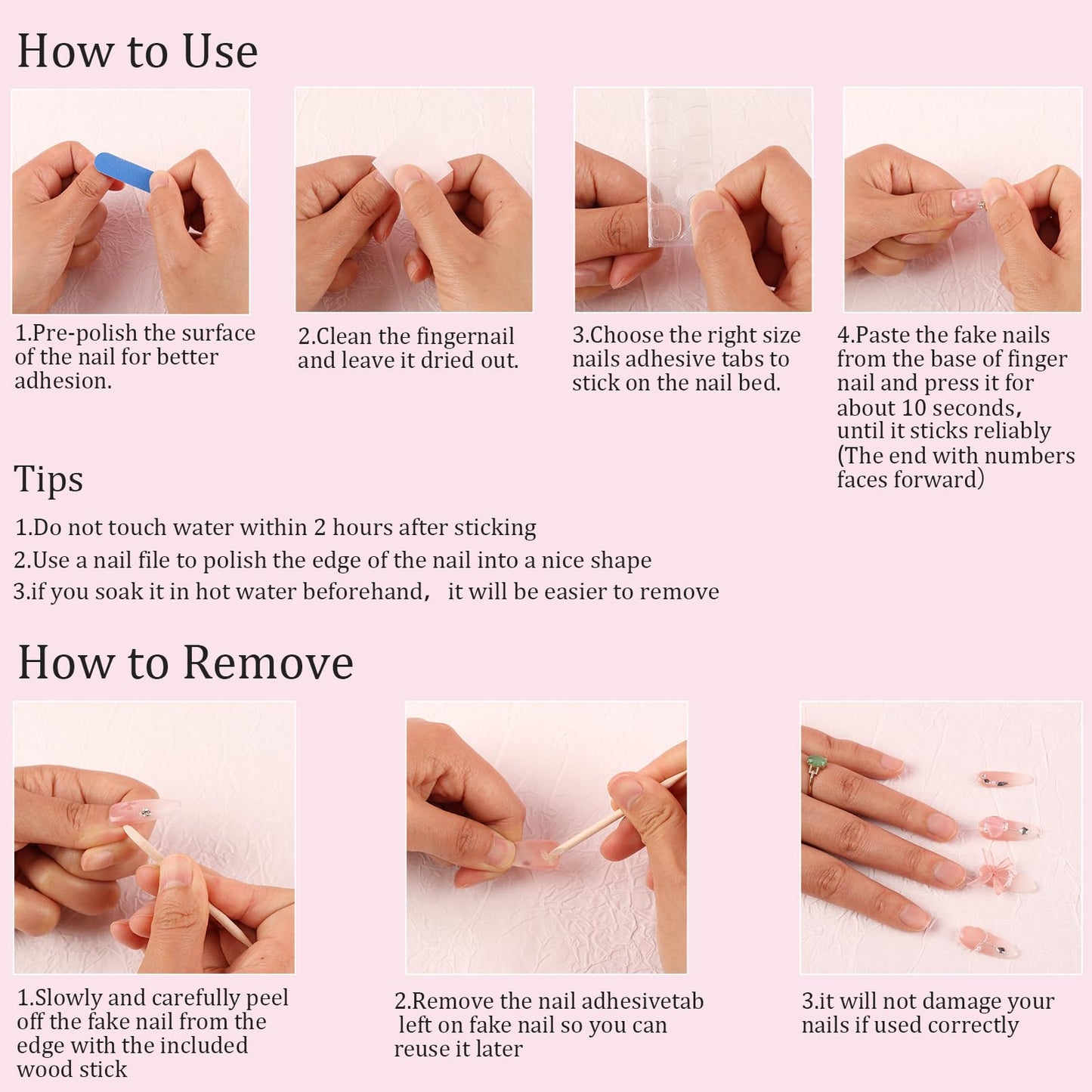 How to Use

1.Pre-polish the surface of the nail for better adhesion.

2.Clean the fingernail and leave it dried out.

3.Choose the right size nails adhesive tabs to stick on the nail bed.

4.Paste the fake nails from the base of finger nail and press it for about 10 seconds, until it sticks reliably (The end with numbers faces forward)

Tips

1.Do not touch water within 2 hours after sticking
2.Use a nail file to polish the edge of the nail into a nice shape
3.if you soak it in hot water beforehand， it will be easier to remove

How to Remove

1.Slowly and carefully peel off the fake nail from the edge with the included wood stick

2.Remove the nail adhesivetab left on fake nail so you can reuse it later

3.it will not damage your nails if used correctly