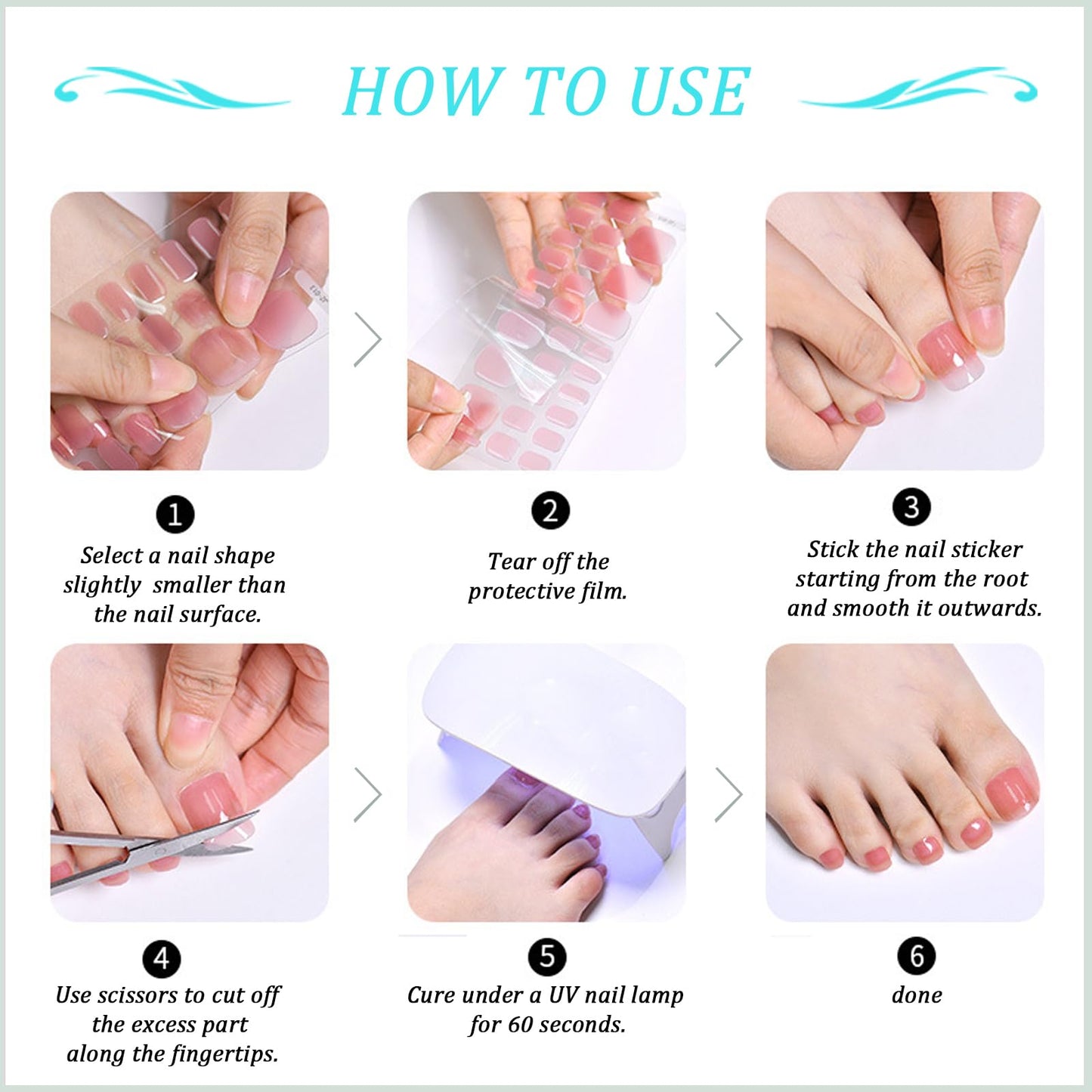 HOW TO USE

1
Select a nail shape slightly smaller than the nail surface.

2
Tear off the protective film.

3
Stick the nail sticker starting from the root and smooth it outwards.

4
Use scissors to cut off the excess part along the fingertips.

5
Cure under a UV nail lamp for 60 seconds.

6
done