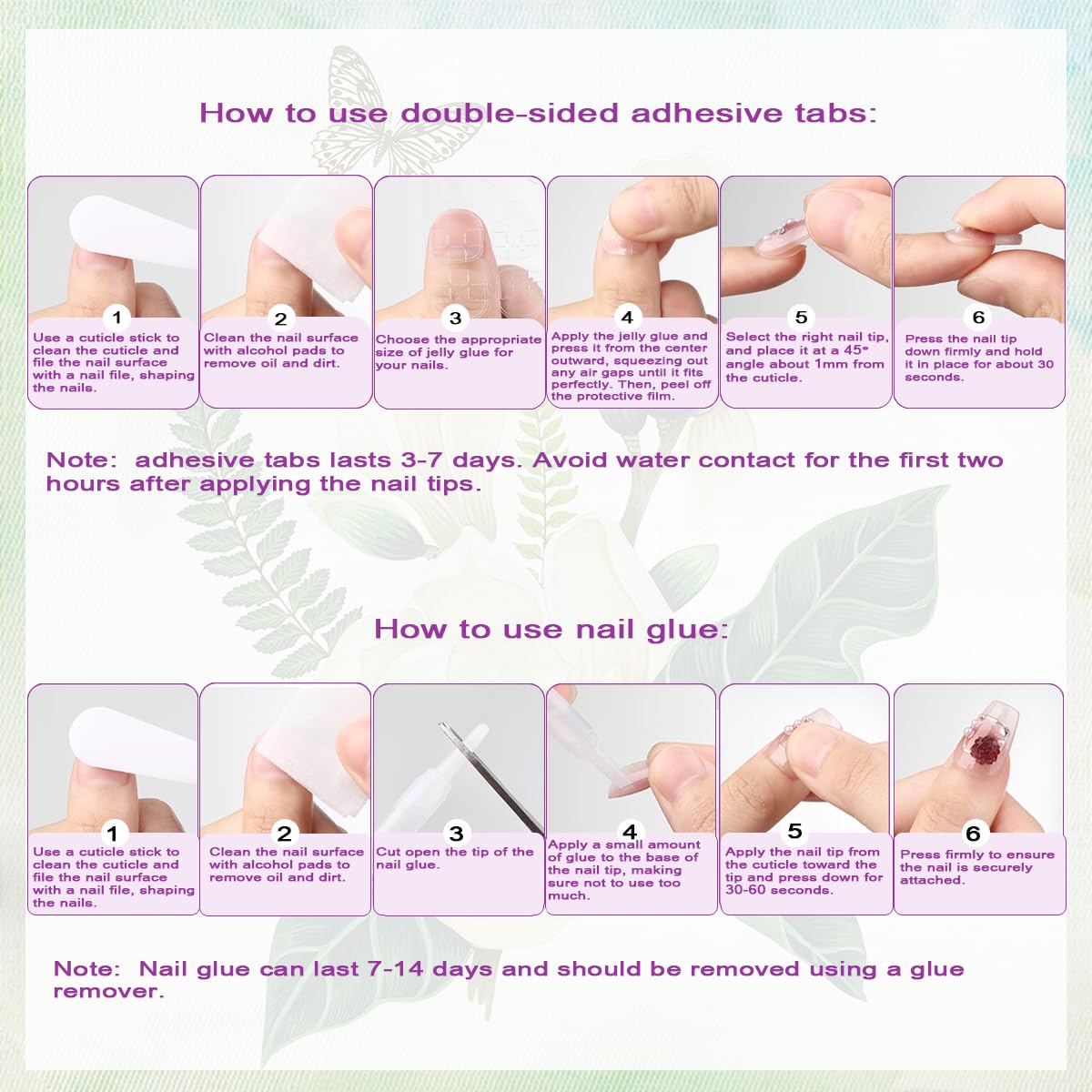 How to use double-sided adhesive tabs:

1
Use a cuticle stick to clean the cuticle and file the nail surface with a nail file, shaping the nails.

2
Clean the nail surface with alcohol pads to remove oil and dirt.

3
Choose the appropriate size of jelly glue for your nails.

4
Apply the jelly glue and press it from the center outward, squeezing out any air gaps until it fits perfectly. Then, peel off the protective film.

5
Select the right nail tip, and place it at a 45° angle about 1mm from the cuticle.

6
Press the nail tip down firmly and hold it in place for about 30 seconds.

Note: adhesive tabs lasts 3-7 days. Avoid water contact for the first two hours after applying the nail tips.

How to use nail glue:

1
Use a cuticle stick to clean the cuticle and file the nail surface with a nail file, shaping the nails.

2
Clean the nail surface with alcohol pads to remove oil and dirt.

3
Cut open the tip of the nail glue.

4
Apply a small amount of glue to the base of the nail tip, making sure not to use too much.

5
Apply the nail tip from the cuticle toward the tip and press down for 30-60 seconds.

6
Press firmly to ensure the nail is securely attached.

Note: Nail glue can last 7-14 days and should be removed using a glue remover.