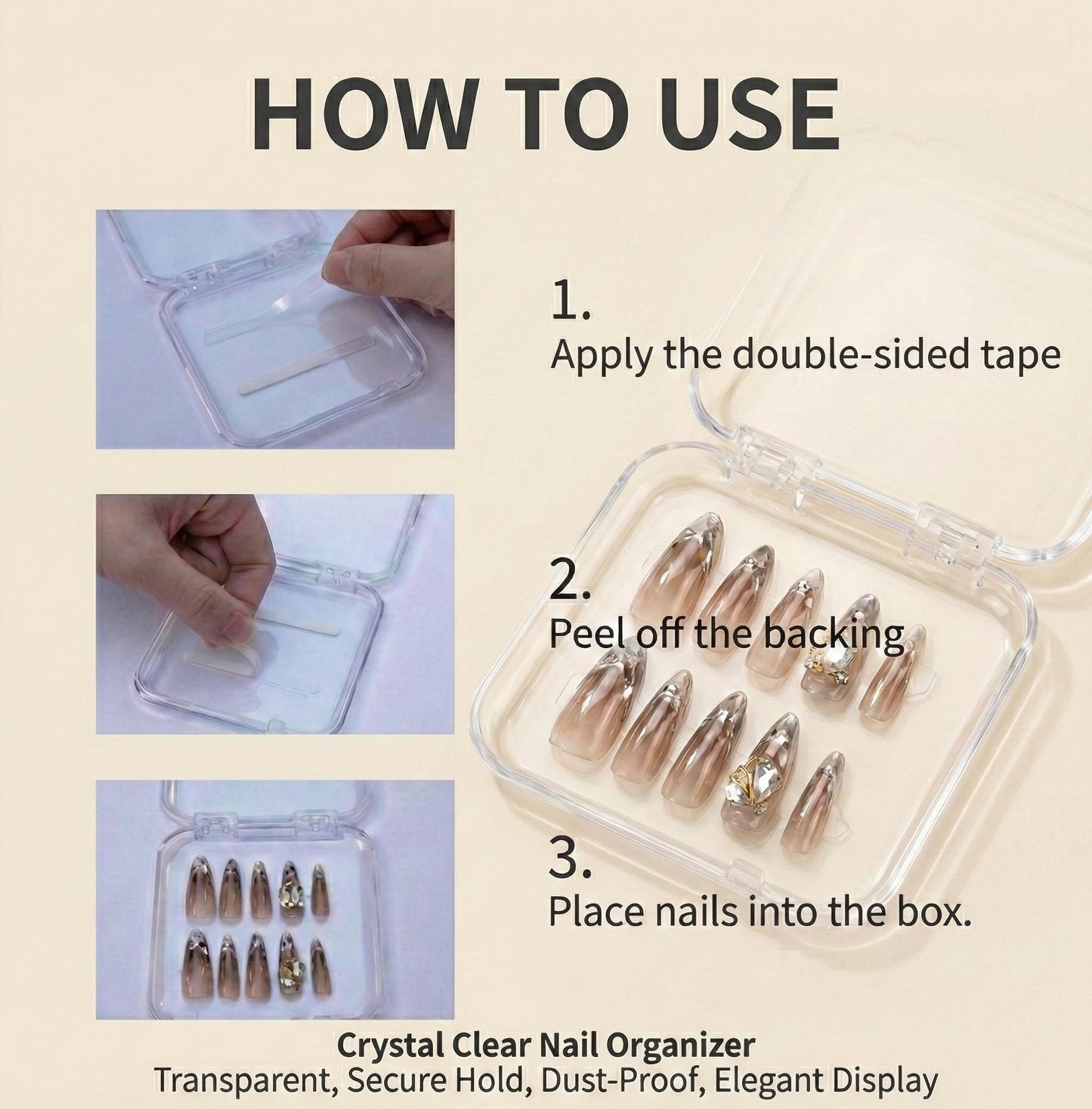 HOW TO USE

1.
Apply the double-sided tape

2.
Peel off the backing

3.
Place nails into the box.

Crystal Clear Nail Organizer
Transparent, Secure Hold, Dust-Proof, Elegant Display