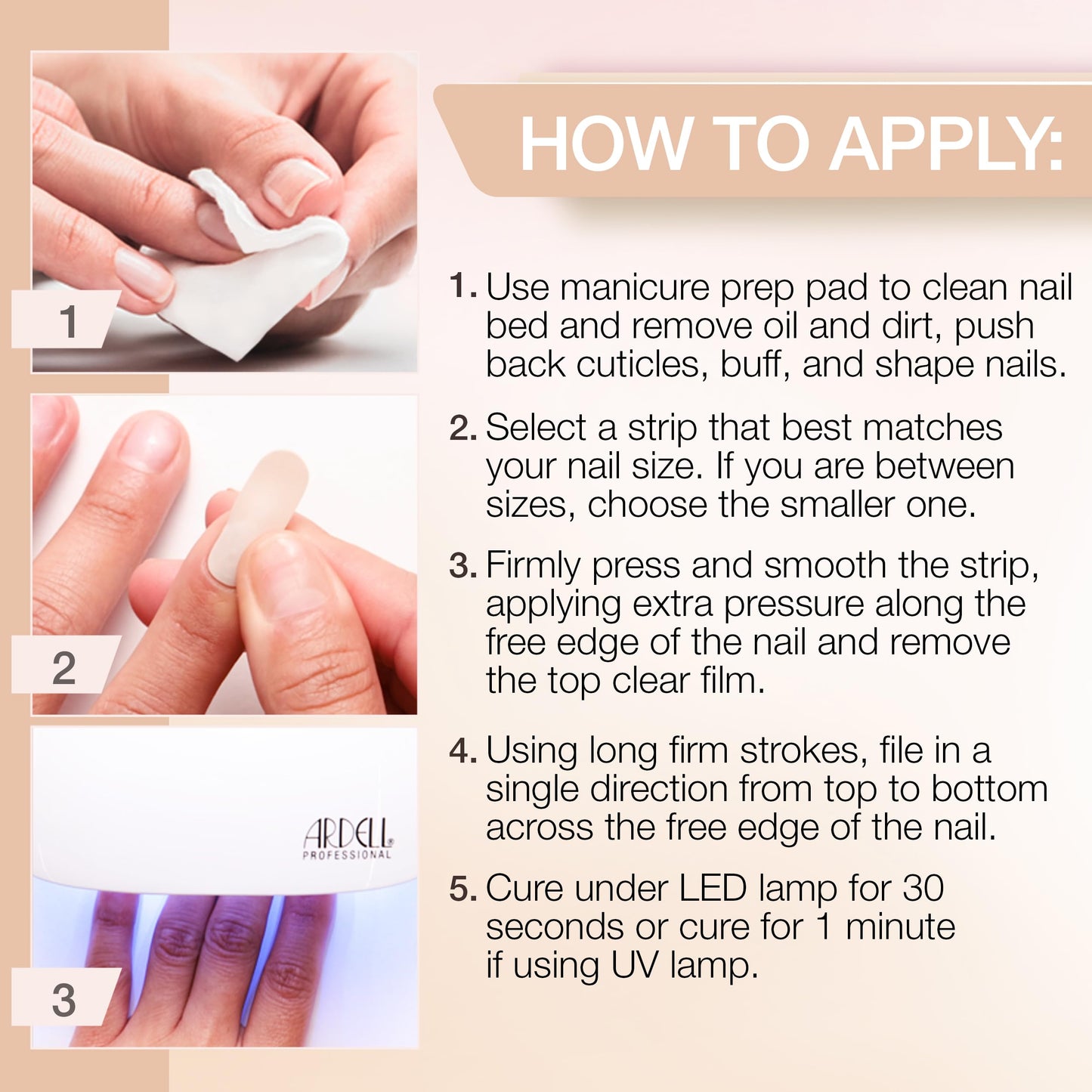 1

2

ARDELL
PROFESSIONAL

3

HOW TO APPLY:

1. Use manicure prep pad to clean nail bed and remove oil and dirt, push back cuticles, buff, and shape nails.

2. Select a strip that best matches your nail size. If you are between sizes, choose the smaller one.

3. Firmly press and smooth the strip, applying extra pressure along the free edge of the nail and remove the top clear film.

4. Using long firm strokes, file in a single direction from top to bottom across the free edge of the nail.

5. Cure under LED lamp for 30 seconds or cure for 1 minute if using UV lamp.