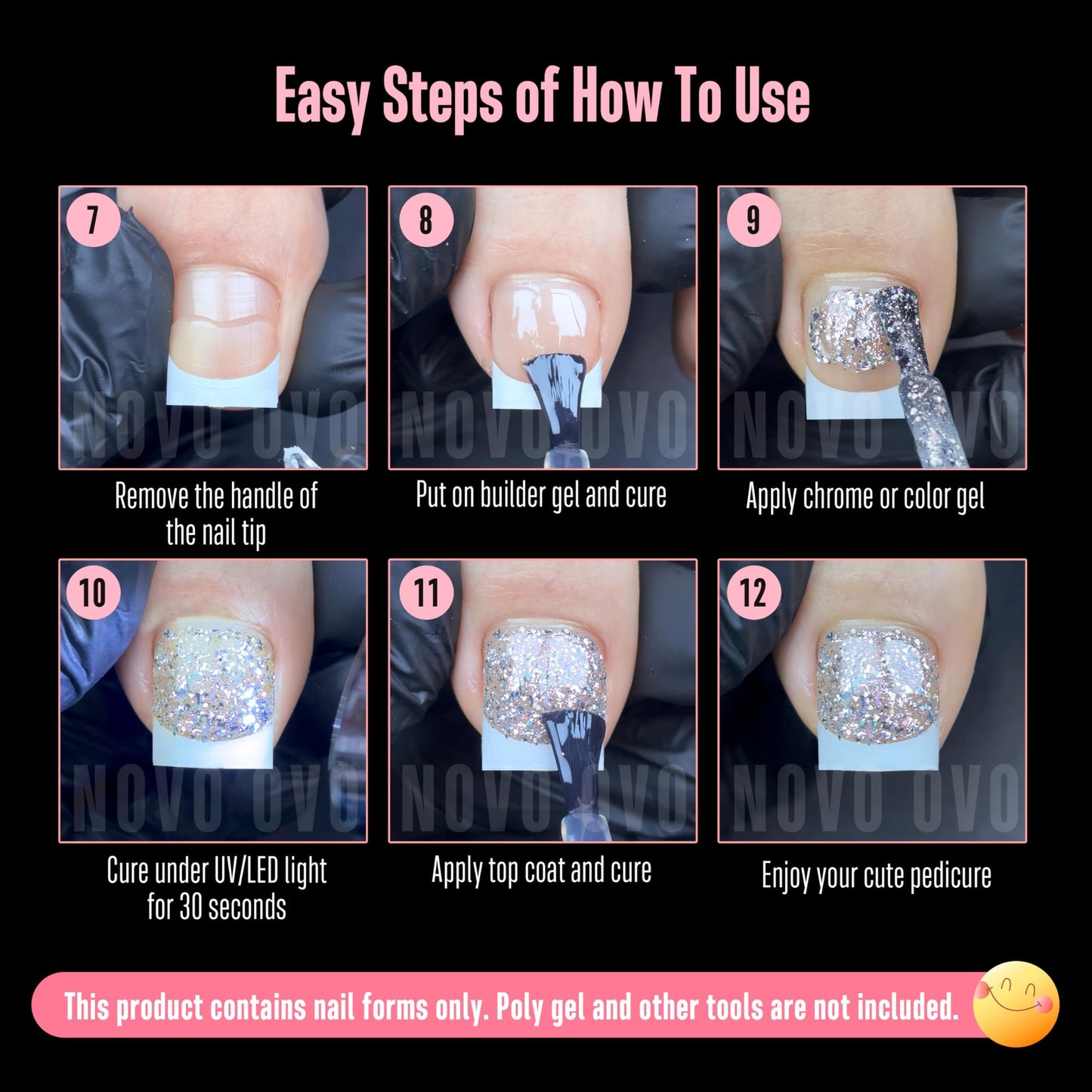 Easy Steps of How To Use

7
NOVO OVO
Remove the handle of the nail tip

8
NOVO OVO
Put on builder gel and cure

9
NOVO OVO
Apply chrome or color gel

10
NOVO OVO
Cure under UV/LED light for 30 seconds

11
NOVO OVO
Apply top coat and cure

12
NOVO OVO
Enjoy your cute pedicure

This product contains nail forms only. Poly gel and other tools are not included.